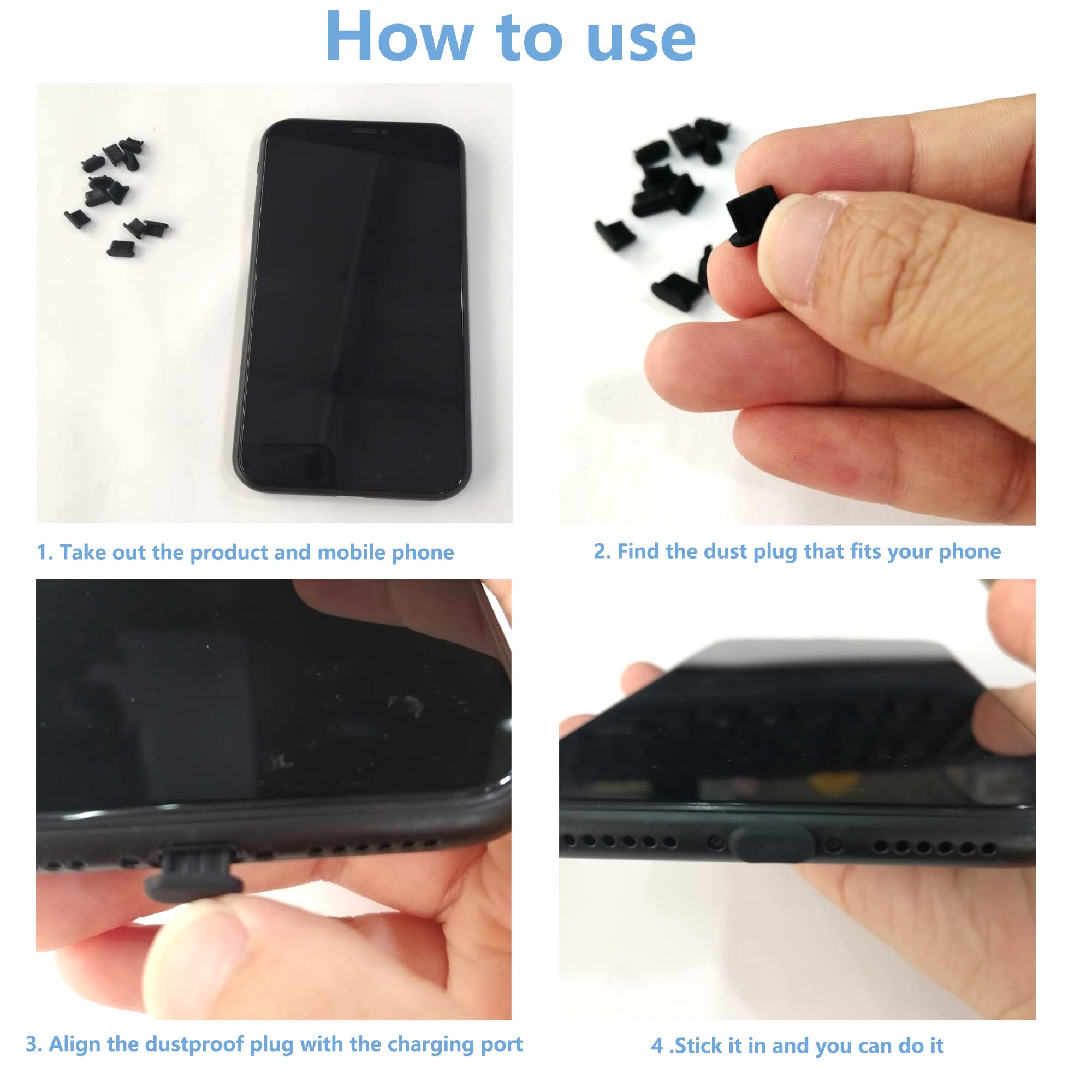 How to use

1. Take out the product and mobile phone

2. Find the dust plug that fits your phone

3. Align the dustproof plug with the charging port

4 .Stick it in and you can do it