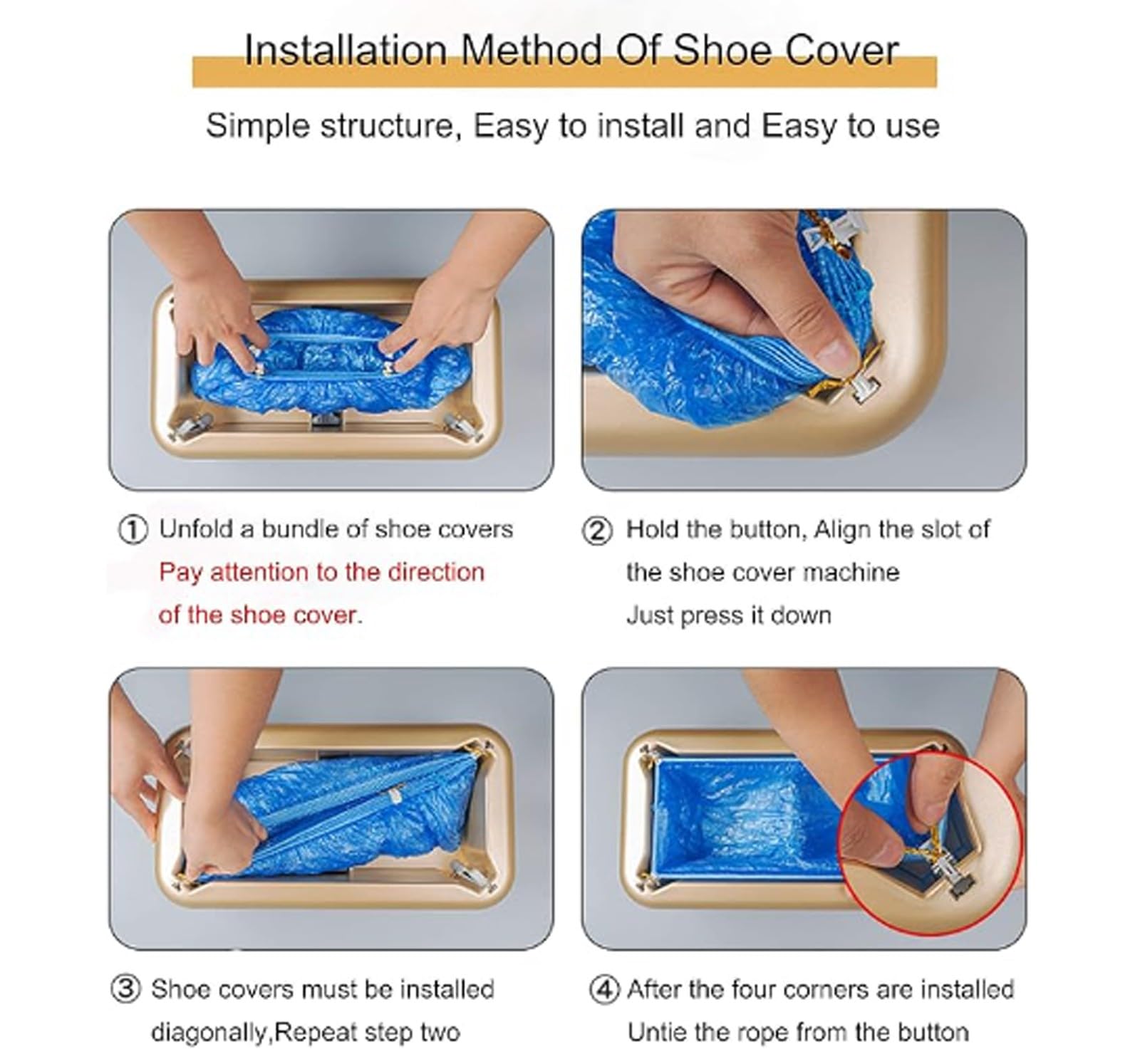 Installation Method Of Shoe Cover

Simple structure, Easy to install and Easy to use

① Unfold a bundle of shoe covers
Pay attention to the direction of the shoe cover.

② Hold the button, Align the slot of the shoe cover machine
Just press it down

③ Shoe covers must be installed diagonally,Repeat step two

④ After the four corners are installed
Untie the rope from the button