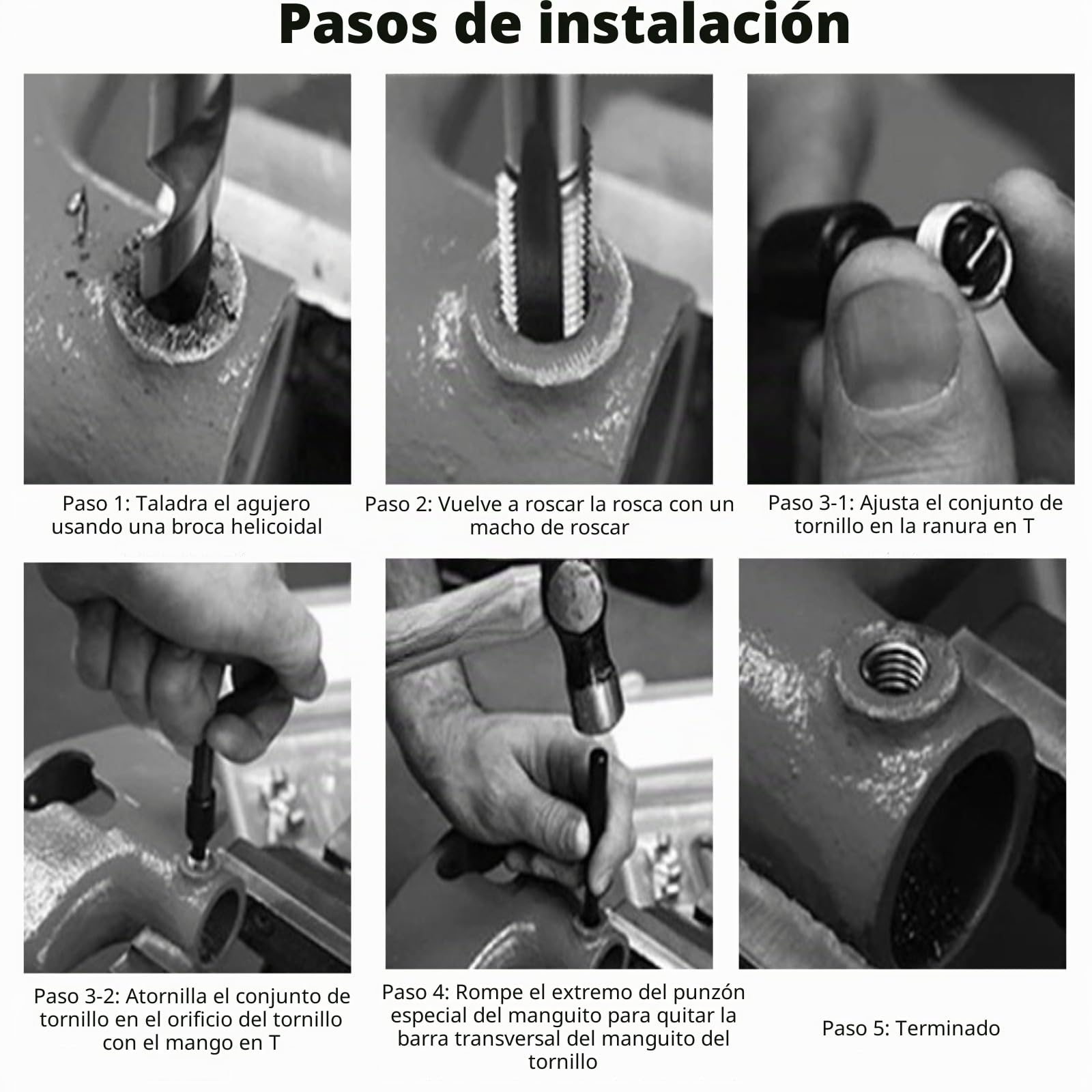 Pasos de instalación

Paso 1: Taladra el agujero usando una broca helicoidal

Paso 2: Vuelve a roscar la rosca con un macho de roscar

Paso 3-1: Ajusta el conjunto de tornillo en la ranura en T

Paso 3-2: Atornilla el conjunto de tornillo en el orificio del tornillo con el mango en T

Paso 4: Rompe el extremo del punzón especial del manguito para quitar la barra transversal del manguito del tornillo

Paso 5: Terminado