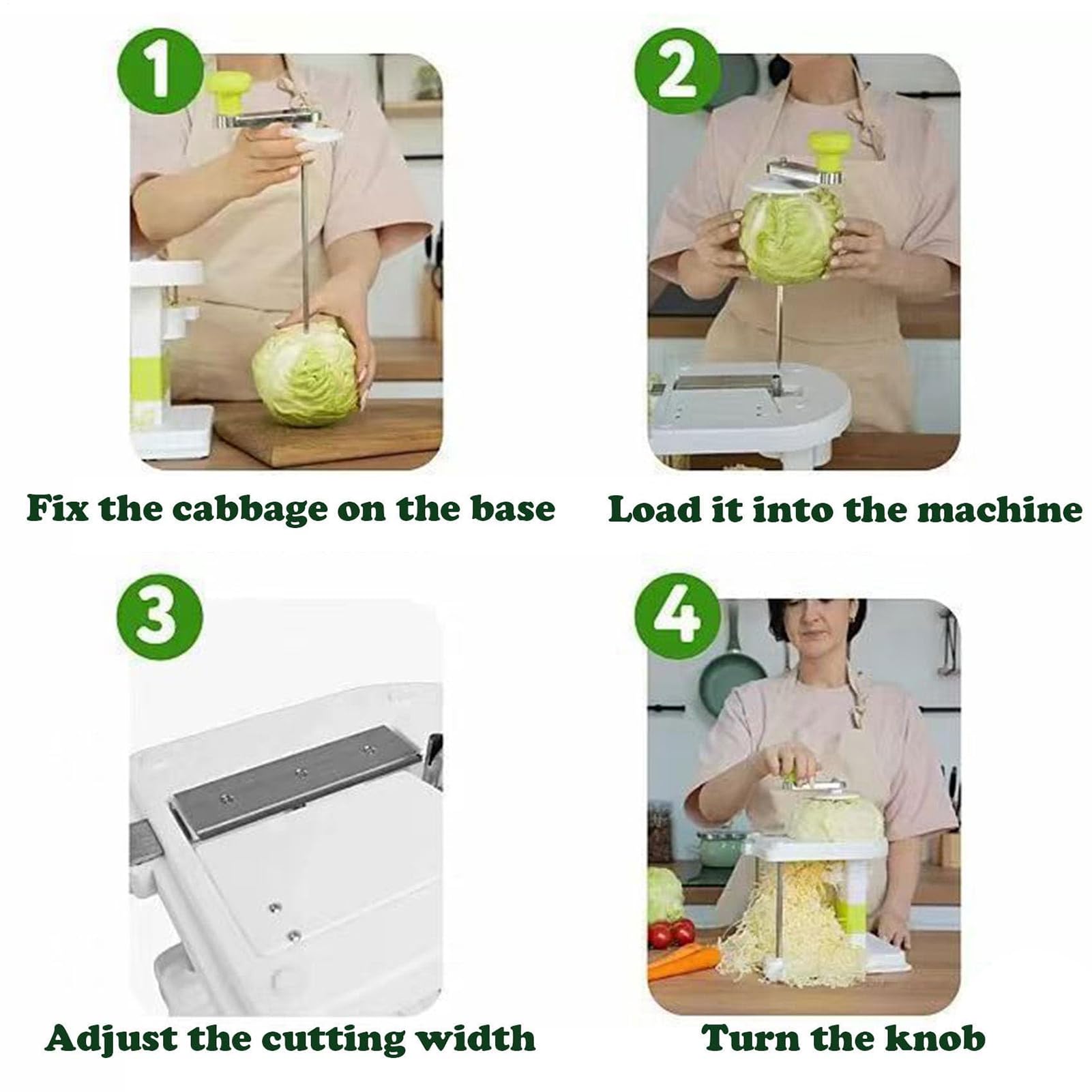 1

Fix the cabbage on the base

2

Load it into the machine

3

Adjust the cutting width

4

Turn the knob