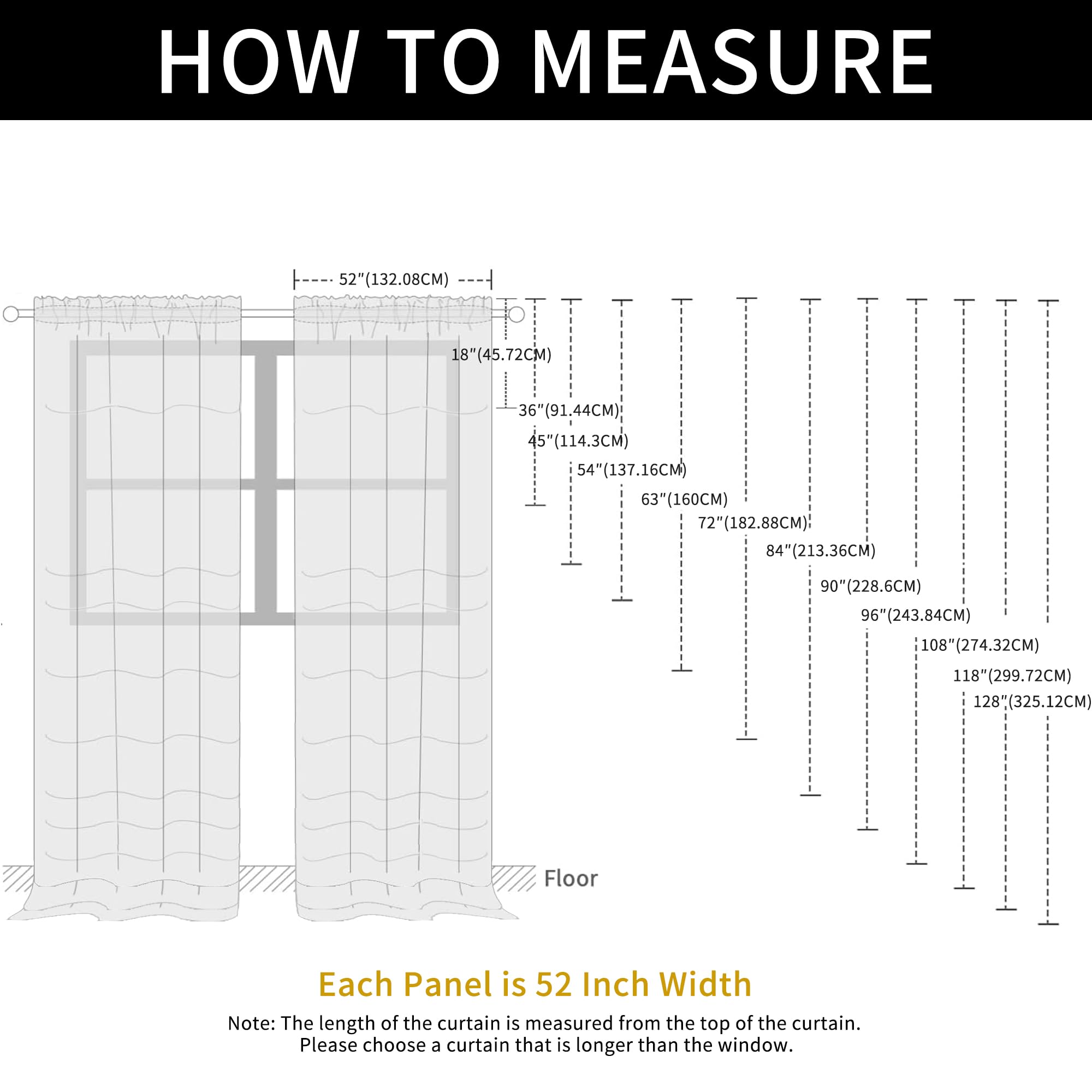 HOW TO MEASURE

52"(132.08CM)

18"(45.72CM)

36"(91.44CM)

45"(114.3CM)

54"(137.16CM)

63"(160CM)

72"(182.88CM)

84"(213.36CM)

90"(228.6CM)

96"(243.84CM)

108"(274.32CM)

118"(299.72CM)

128"(325.12CM)

Floor

Each Panel is 52 Inch Width

Note: The length of the curtain is measured from the top of the curtain. Please choose a curtain that is longer than the window.