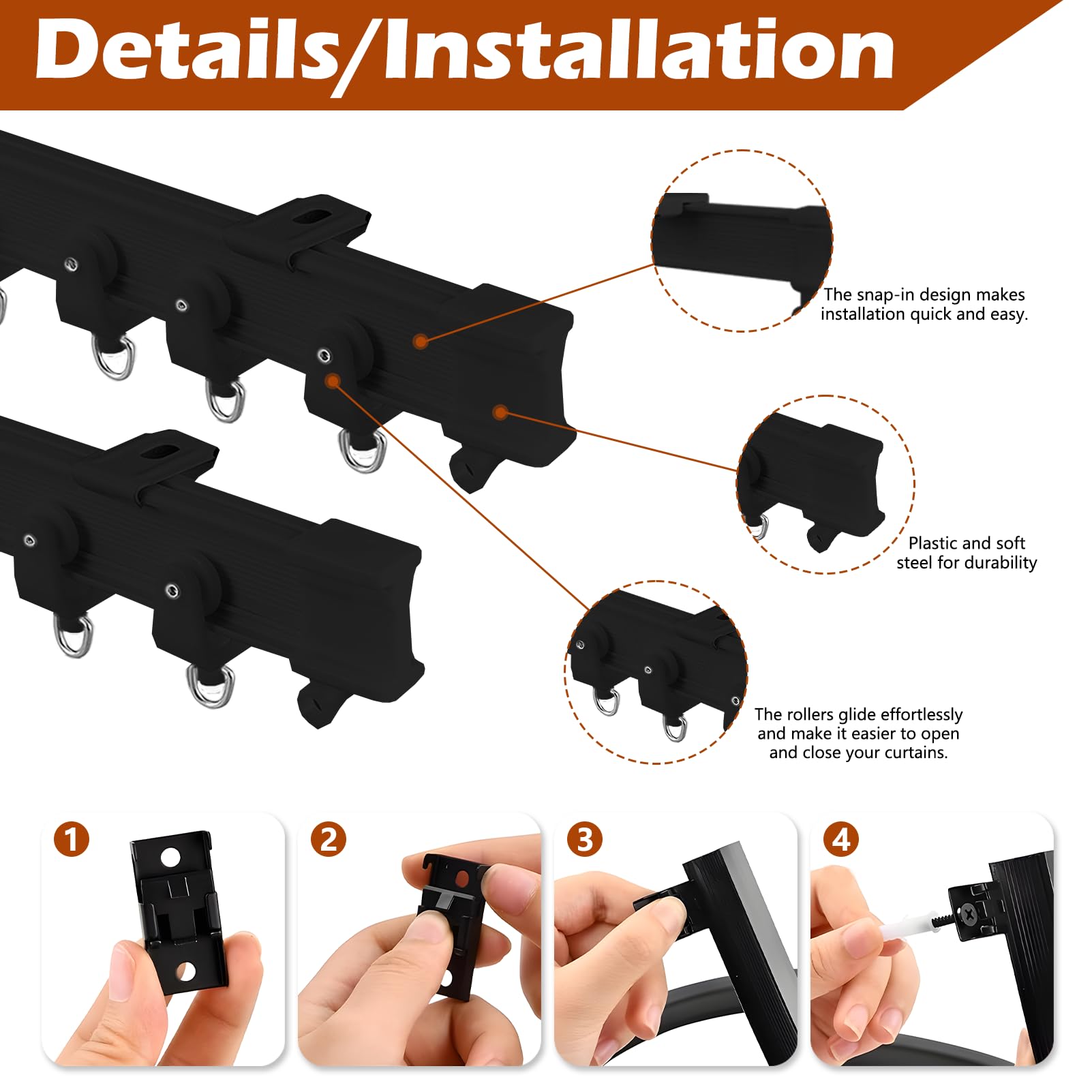 Details/Installation

The snap-in design makes installation quick and easy.

Plastic and soft steel for durability

The rollers glide effortlessly and make it easier to open and close your curtains.

1

2

3

4