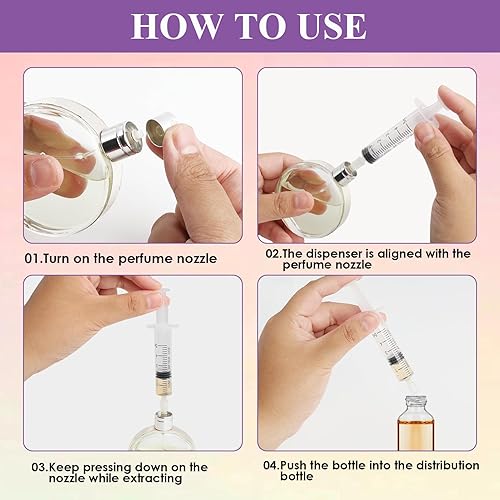 HOW TO USE

01.Turn on the perfume nozzle

02.The dispenser is aligned with the perfume nozzle

03.Keep pressing down on the nozzle while extracting

04.Push the bottle into the distribution bottle