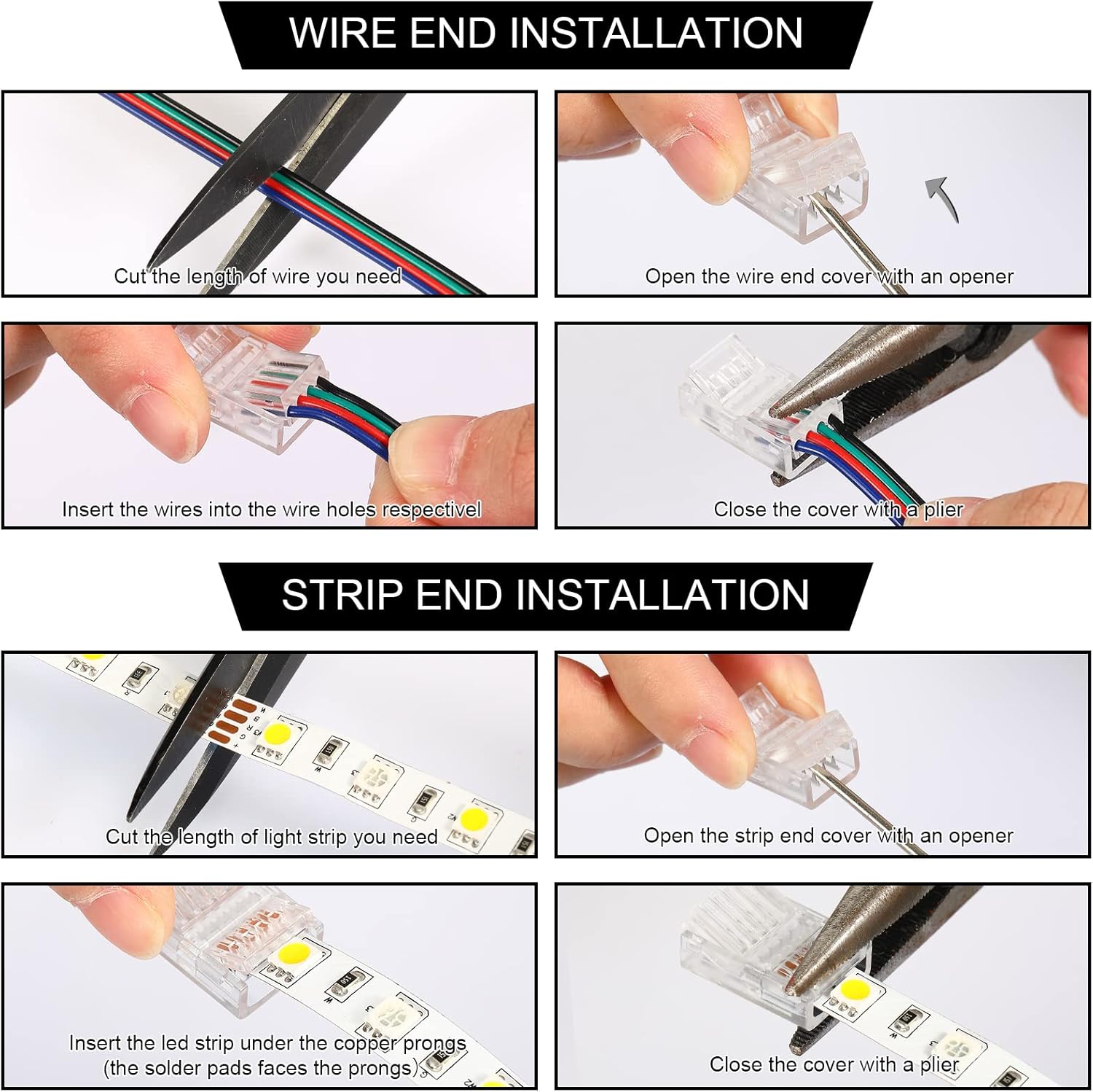 WIRE END INSTALLATION

Cut the length of wire you need

Open the wire end cover with an opener

Insert the wires into the wire holes respectivel

Close the cover with a plier

STRIP END INSTALLATION

Cut the length of light strip you need

Open the strip end cover with an opener

Insert the led strip under the copper prongs (the solder pads faces the prongs)

Close the cover with a plier