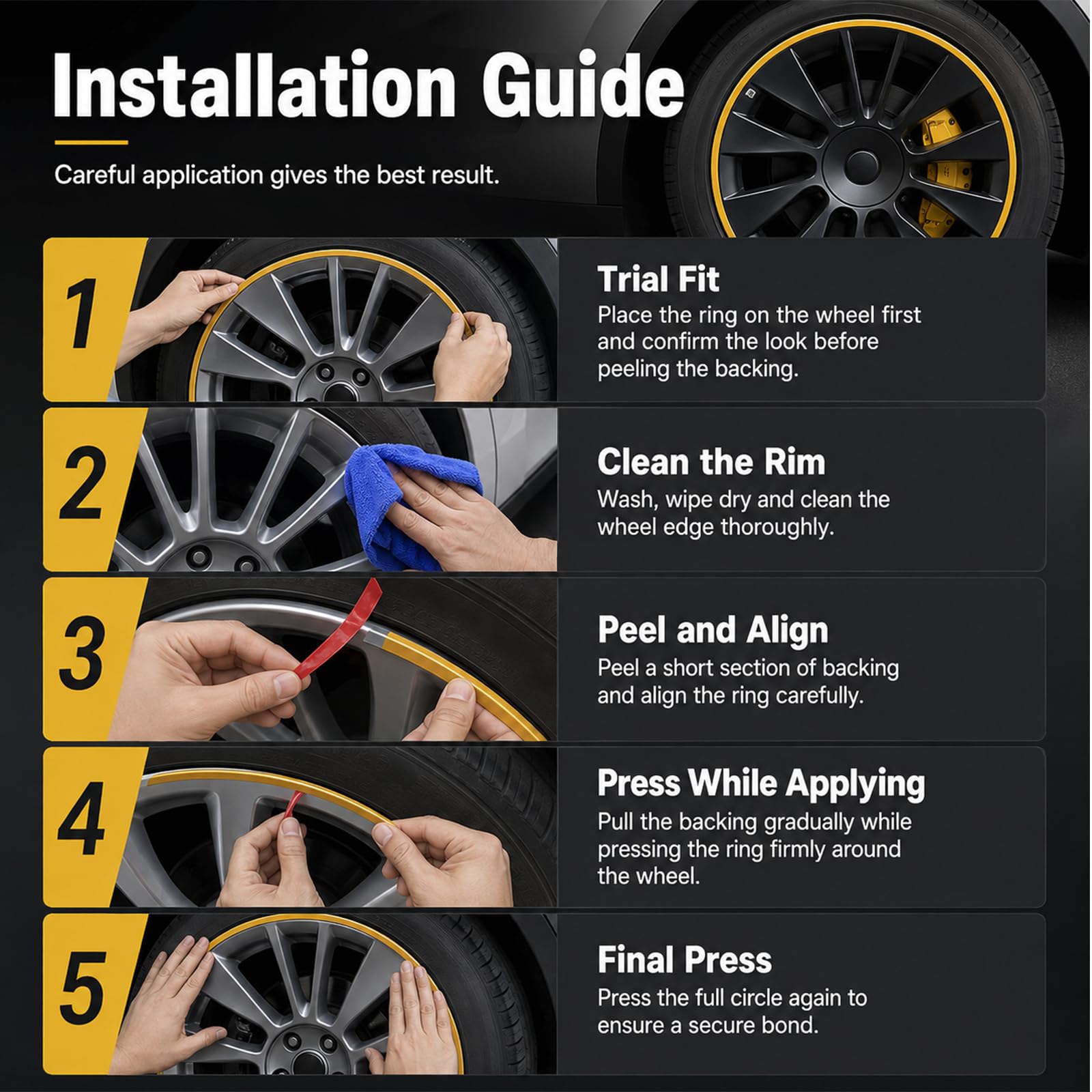 Installation Guide

Careful application gives the best result.

1

Trial Fit
Place the ring on the wheel first and confirm the look before peeling the backing.

2

Clean the Rim
Wash, wipe dry and clean the wheel edge thoroughly.

3

Peel and Align
Peel a short section of backing and align the ring carefully.

4

Press While Applying
Pull the backing gradually while pressing the ring firmly around the wheel.

5

Final Press
Press the full circle again to ensure a secure bond.