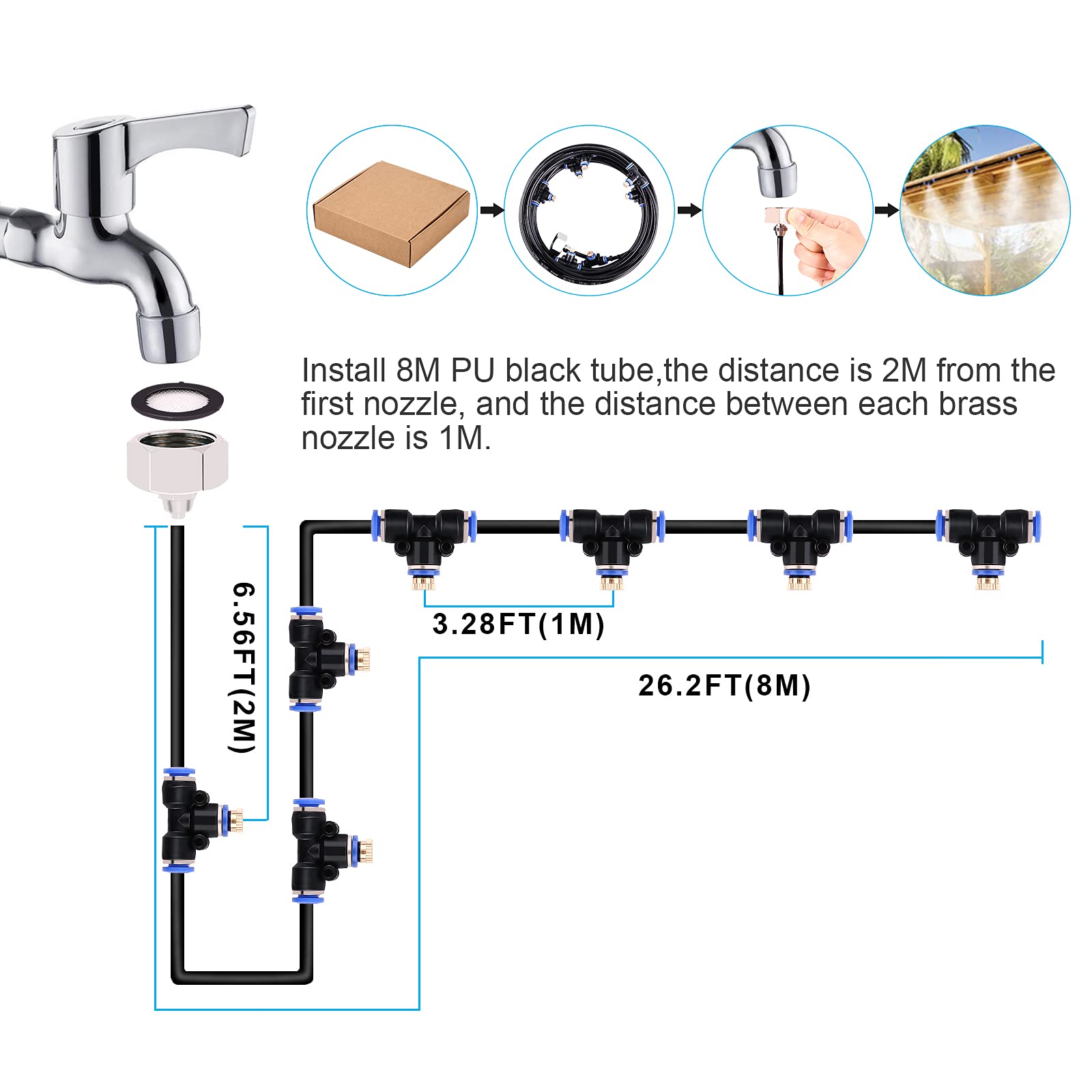 Install 8M PU black tube,the distance is 2M from the first nozzle, and the distance between each brass nozzle is 1M.

6.56FT(2M)

3.28FT(1M)

26.2FT(8M)