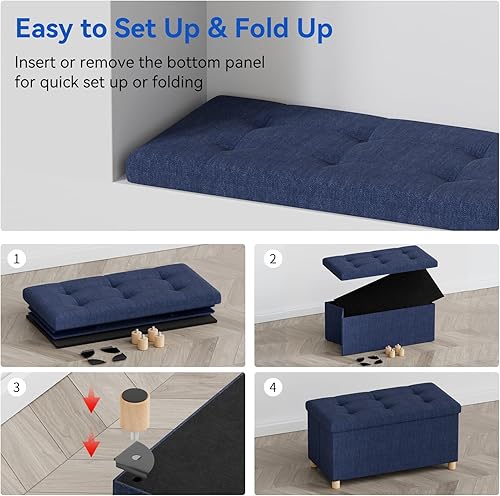 Easy to Set Up & Fold Up

Insert or remove the bottom panel for quick set up or folding

1

2

3

4