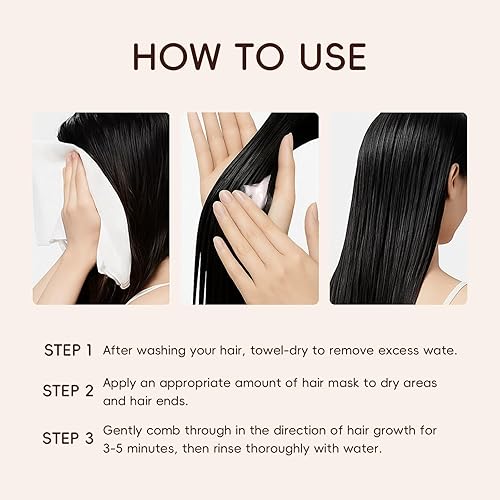 HOW TO USE

STEP 1 After washing your hair, towel-dry to remove excess wate.

STEP 2 Apply an appropriate amount of hair mask to dry areas and hair ends.

STEP 3 Gently comb through in the direction of hair growth for 3-5 minutes, then rinse thoroughly with water.