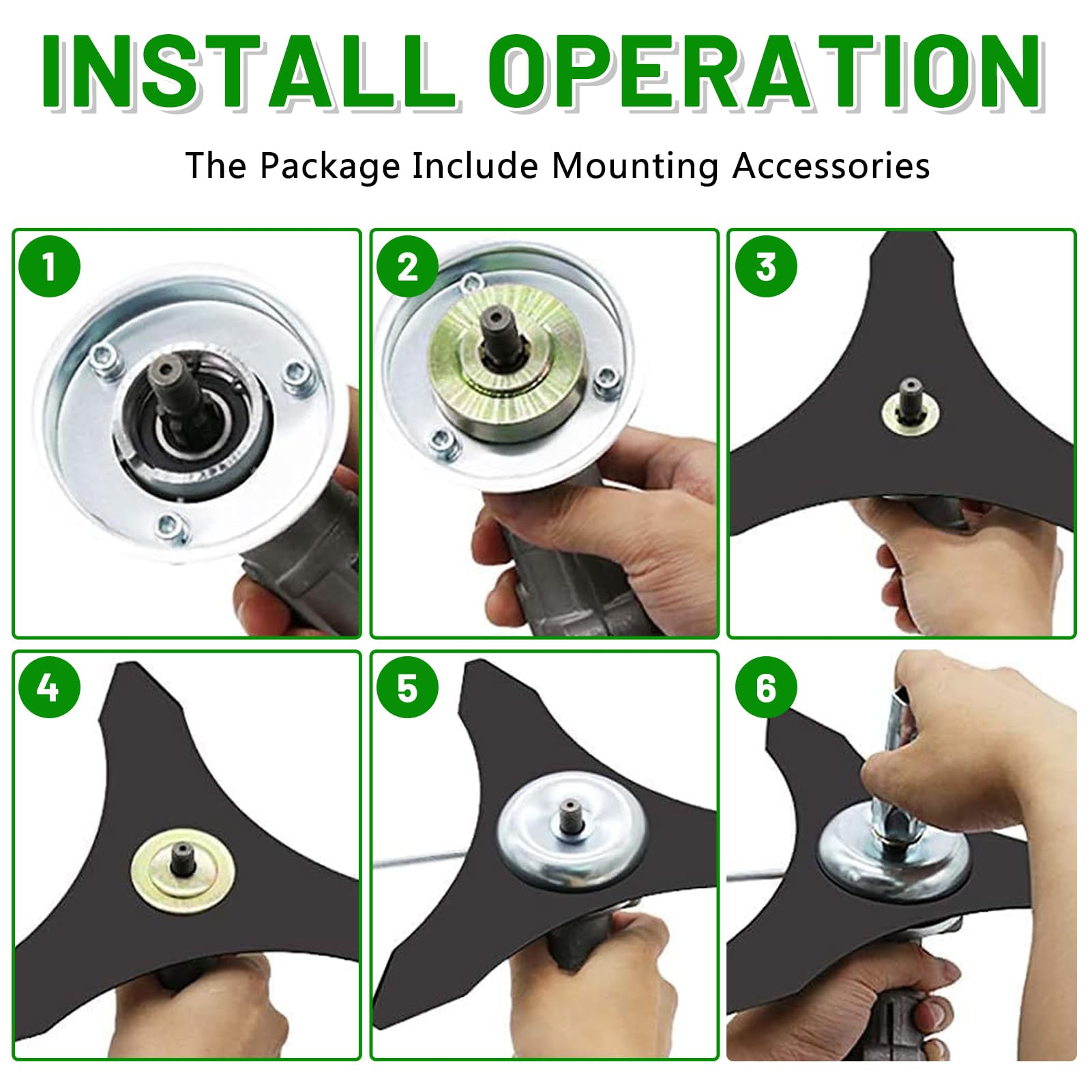 INSTALL OPERATION

The Package Include Mounting Accessories

1

2

3

4

5

6