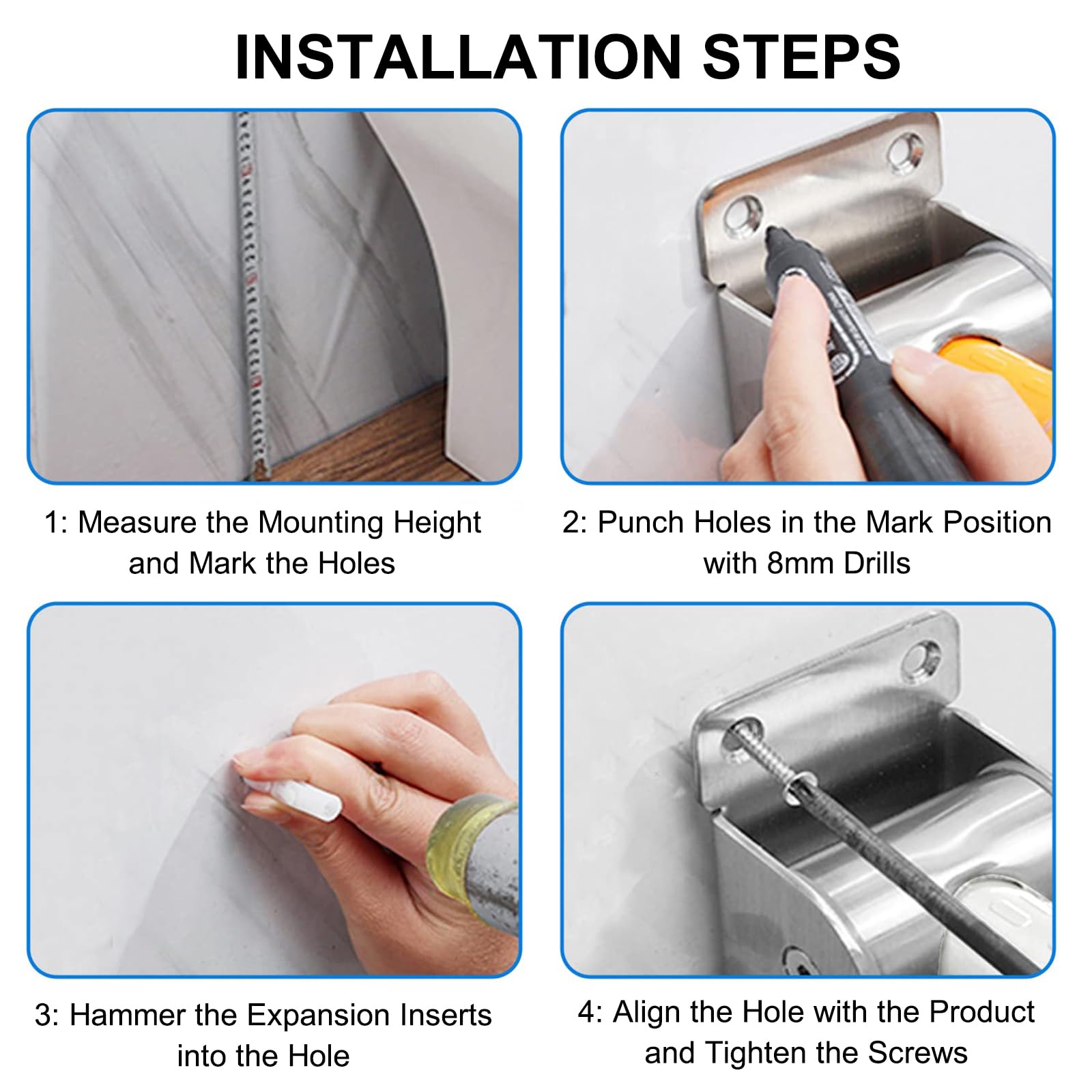 INSTALLATION STEPS

1: Measure the Mounting Height and Mark the Holes

2: Punch Holes in the Mark Position with 8mm Drills

3: Hammer the Expansion Inserts into the Hole

4: Align the Hole with the Product and Tighten the Screws