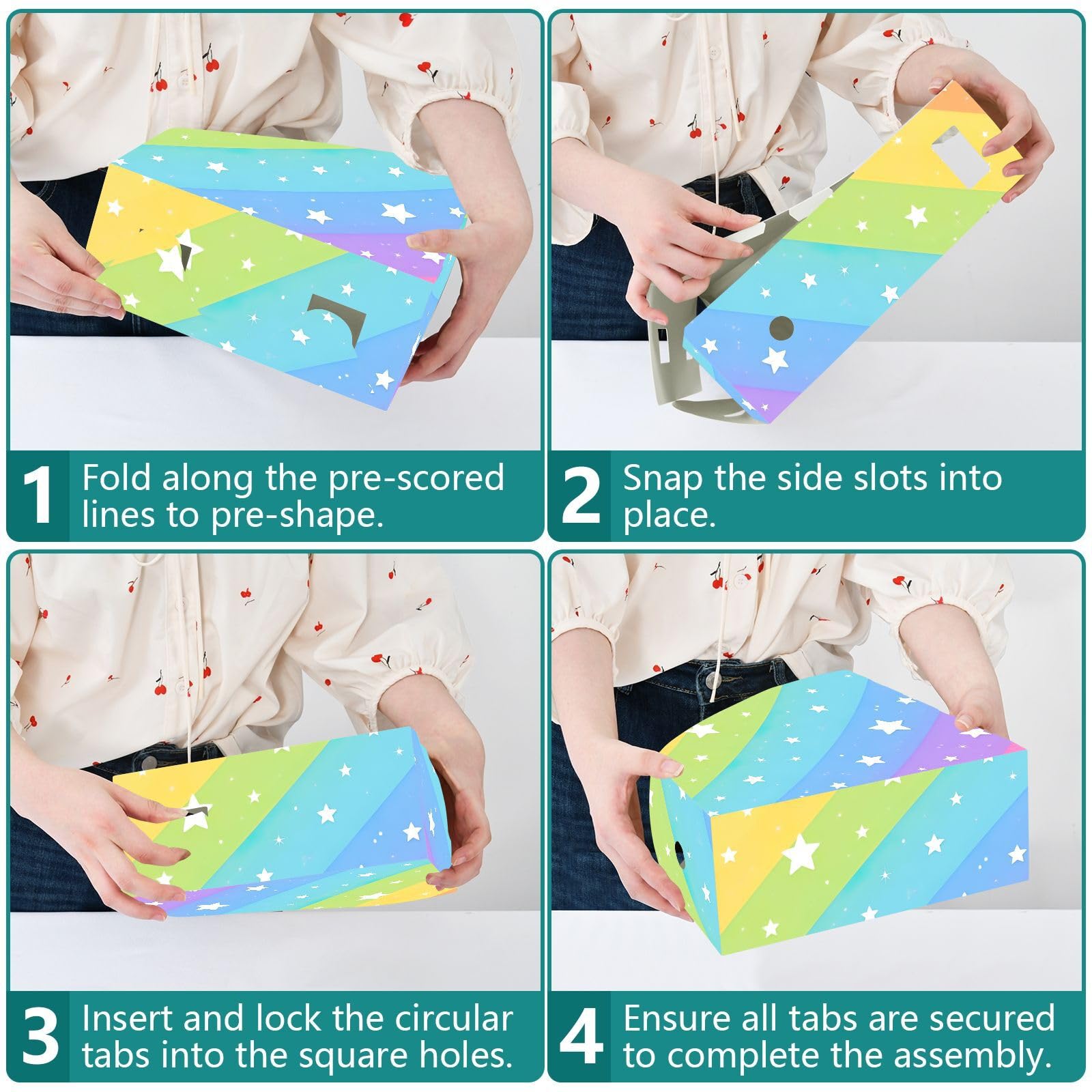 1 Fold along the pre-scored lines to pre-shape.

2 Snap the side slots into place.

3 Insert and lock the circular tabs into the square holes.

4 Ensure all tabs are secured to complete the assembly.