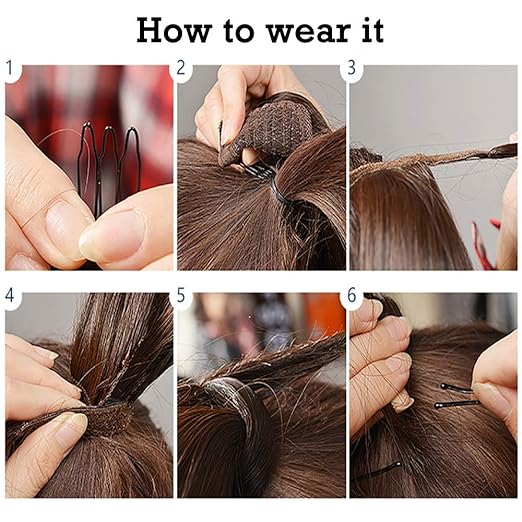 How to wear it

1

2

3

4

5

6