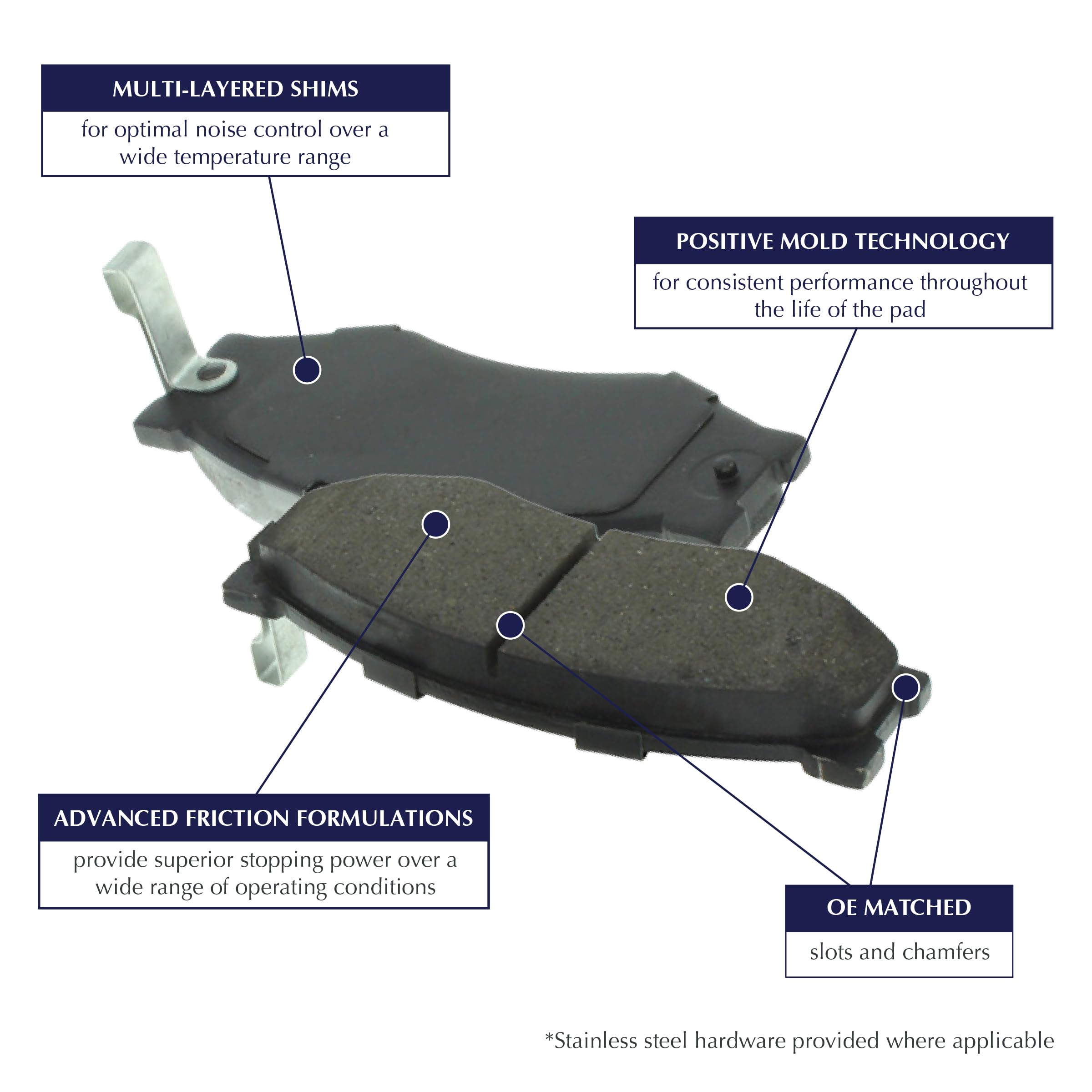 MULTI-LAYERED SHIMS

for optimal noise control over a wide temperature range

POSITIVE MOLD TECHNOLOGY

for consistent performance throughout the life of the pad

ADVANCED FRICTION FORMULATIONS

provide superior stopping power over a wide range of operating conditions

OE MATCHED

slots and chamfers

*Stainless steel hardware provided where applicable