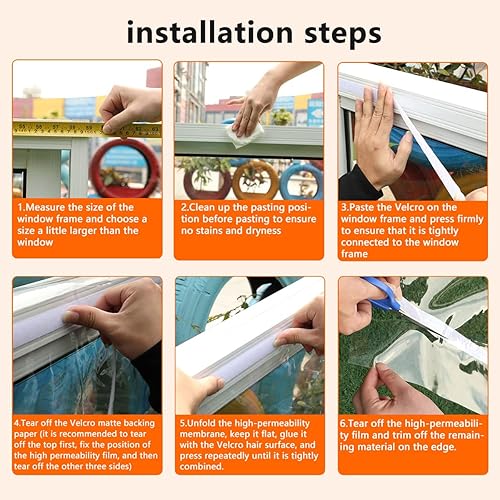 installation steps

1.Measure the size of the window frame and choose a size a little larger than the window

2.Clean up the pasting position before pasting to ensure no stains and dryness

3.Paste the Velcro on the window frame and press firmly to ensure that it is tightly connected to the window frame

4.Tear off the Velcro matte backing paper (it is recommended to tear off the top first, fix the position of the high permeability film, and then tear off the other three sides)

5.Unfold the high-permeability membrane, keep it flat, glue it with the Velcro hair surface, and press repeatedly until it is tightly combined.

6.Tear off the high-permeability film and trim off the remaining material on the edge.