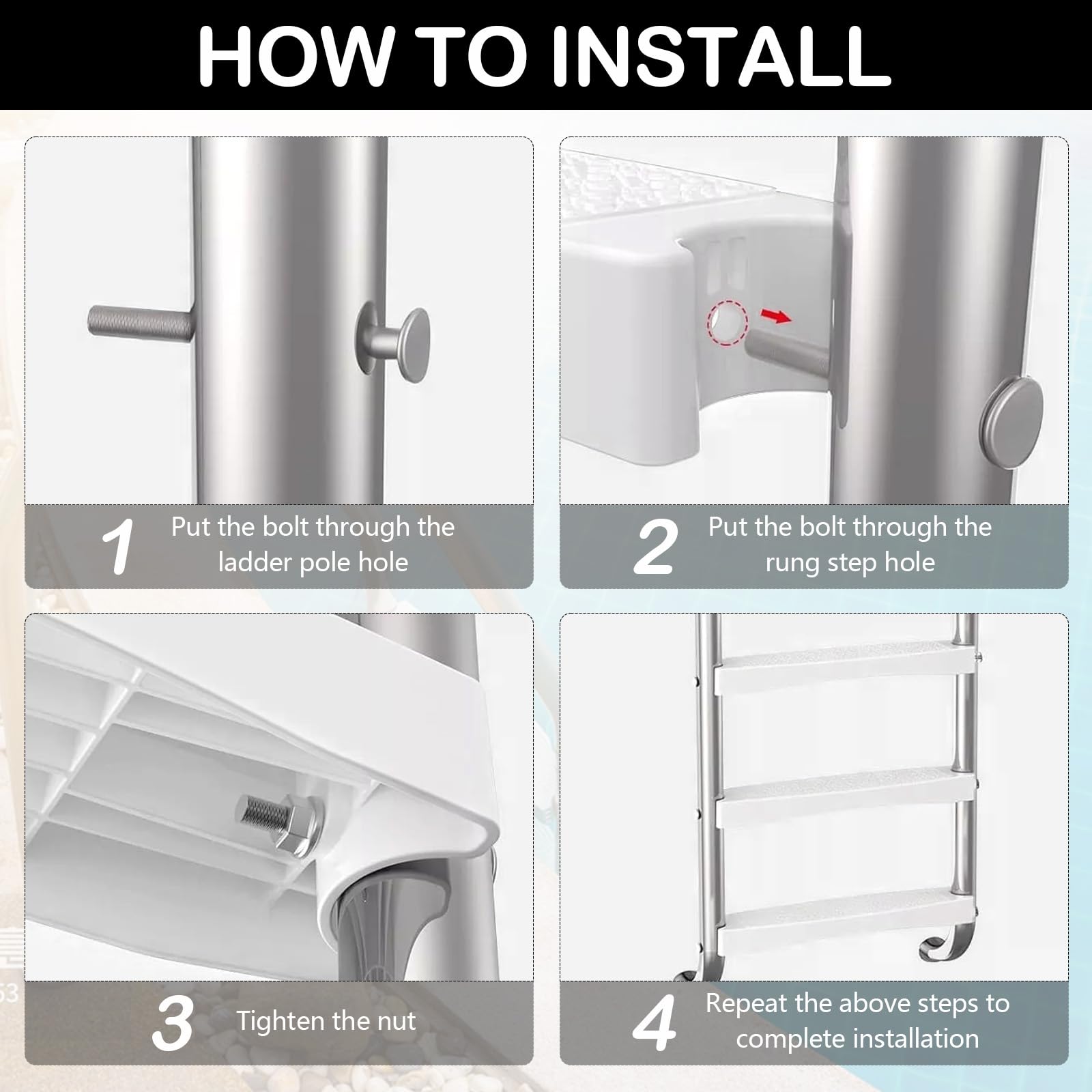 HOW TO INSTALL

1 Put the bolt through the ladder pole hole

2 Put the bolt through the rung step hole

3 Tighten the nut

4 Repeat the above steps to complete installation