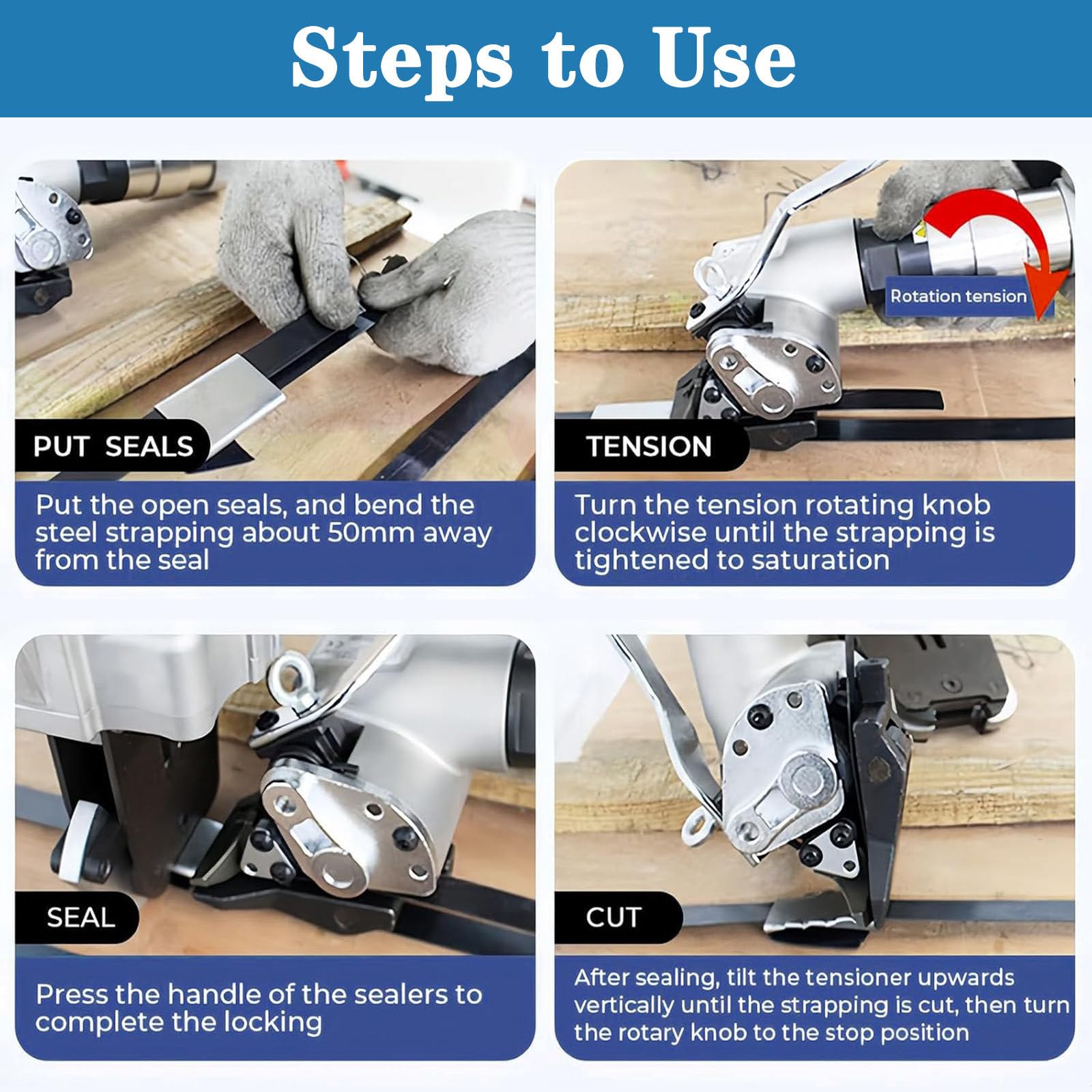 Steps to Use

PUT SEALS

Put the open seals, and bend the steel strapping about 50mm away from the seal

Rotation tension

TENSION

Turn the tension rotating knob clockwise until the strapping is tightened to saturation

SEAL

Press the handle of the sealers to complete the locking

CUT

After sealing, tilt the tensioner upwards vertically until the strapping is cut, then turn the rotary knob to the stop position