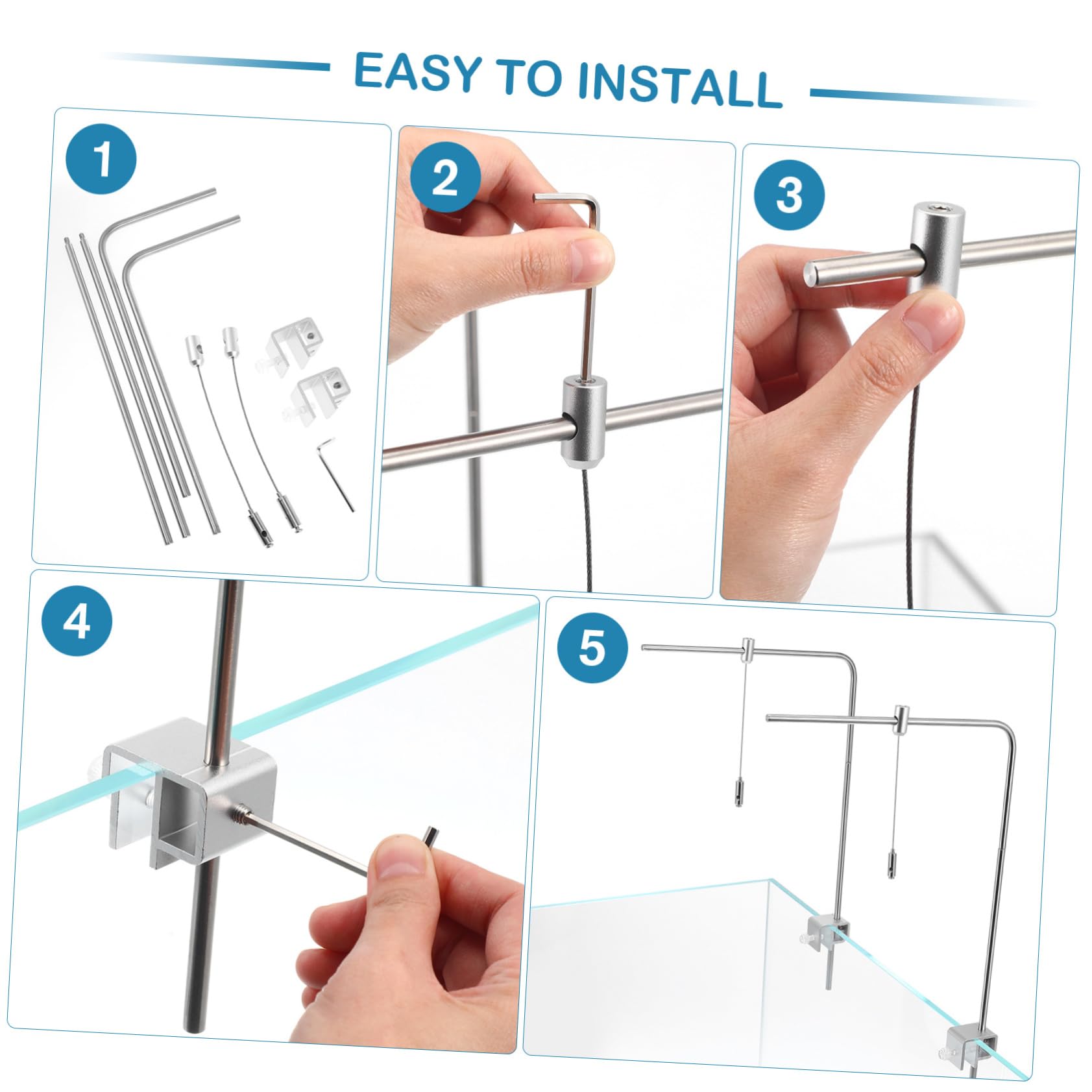 EASY TO INSTALL

1

2

3

4

5