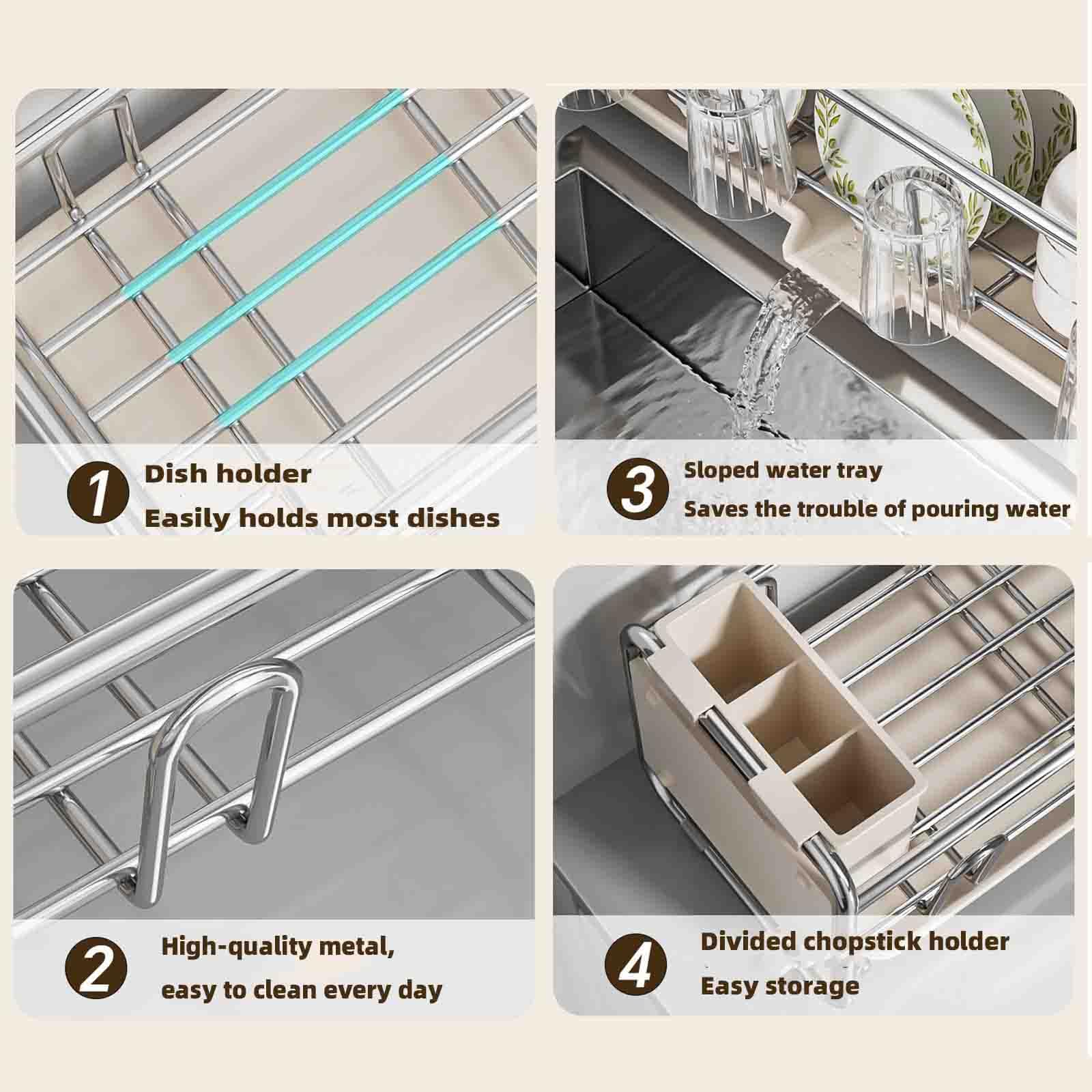 1 Dish holder
Easily holds most dishes

3 Sloped water tray
Saves the trouble of pouring water

2 High-quality metal,
easy to clean every day

4 Divided chopstick holder
Easy storage