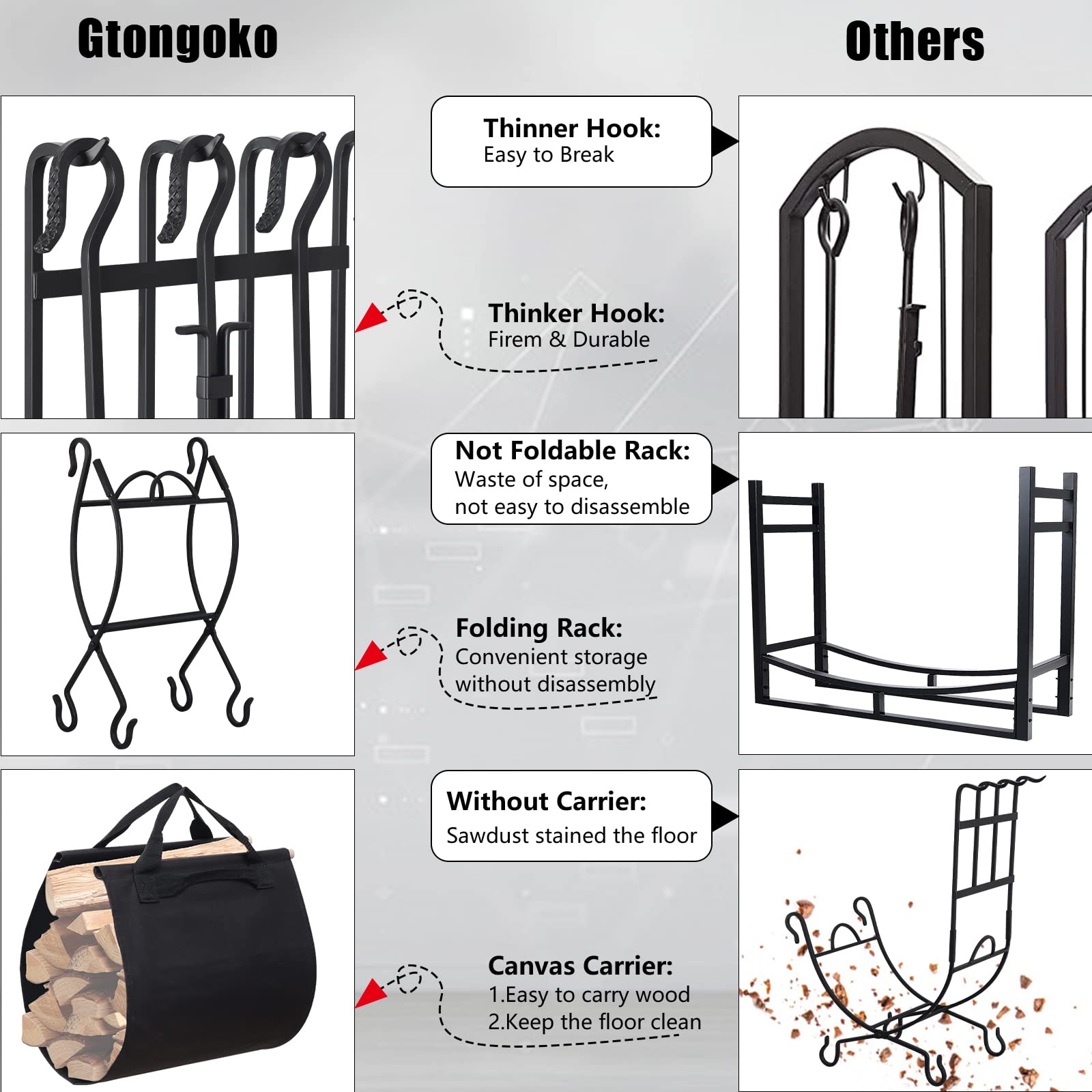 Gtongoko

Others

Thinner Hook:
Easy to Break

Thinker Hook:
Firem & Durable

Not Foldable Rack:
Waste of space,
not easy to disassemble

Folding Rack:
Convenient storage
without disassembly

Without Carrier:
Sawdust stained the floor

Canvas Carrier:
1.Easy to carry wood
2.Keep the floor clean