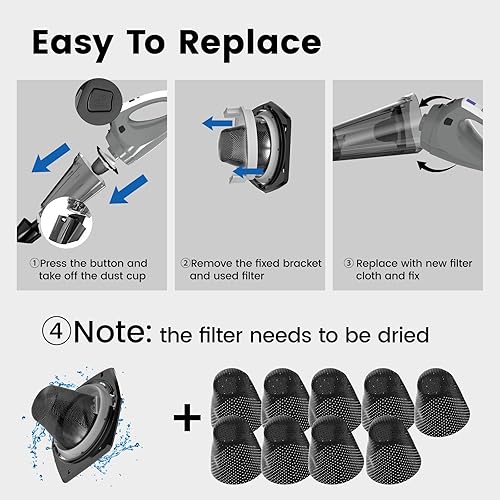 Easy To Replace

①Press the button and take off the dust cup

②Remove the fixed bracket and used filter

③ Replace with new filter cloth and fix

④Note: the filter needs to be dried

+