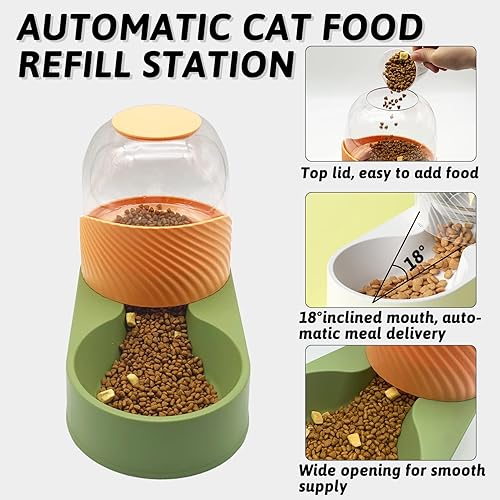 AUTOMATIC CAT FOOD REFILL STATION

Top lid, easy to add food

18°

18°inclined mouth, automatic meal delivery

Wide opening for smooth supply