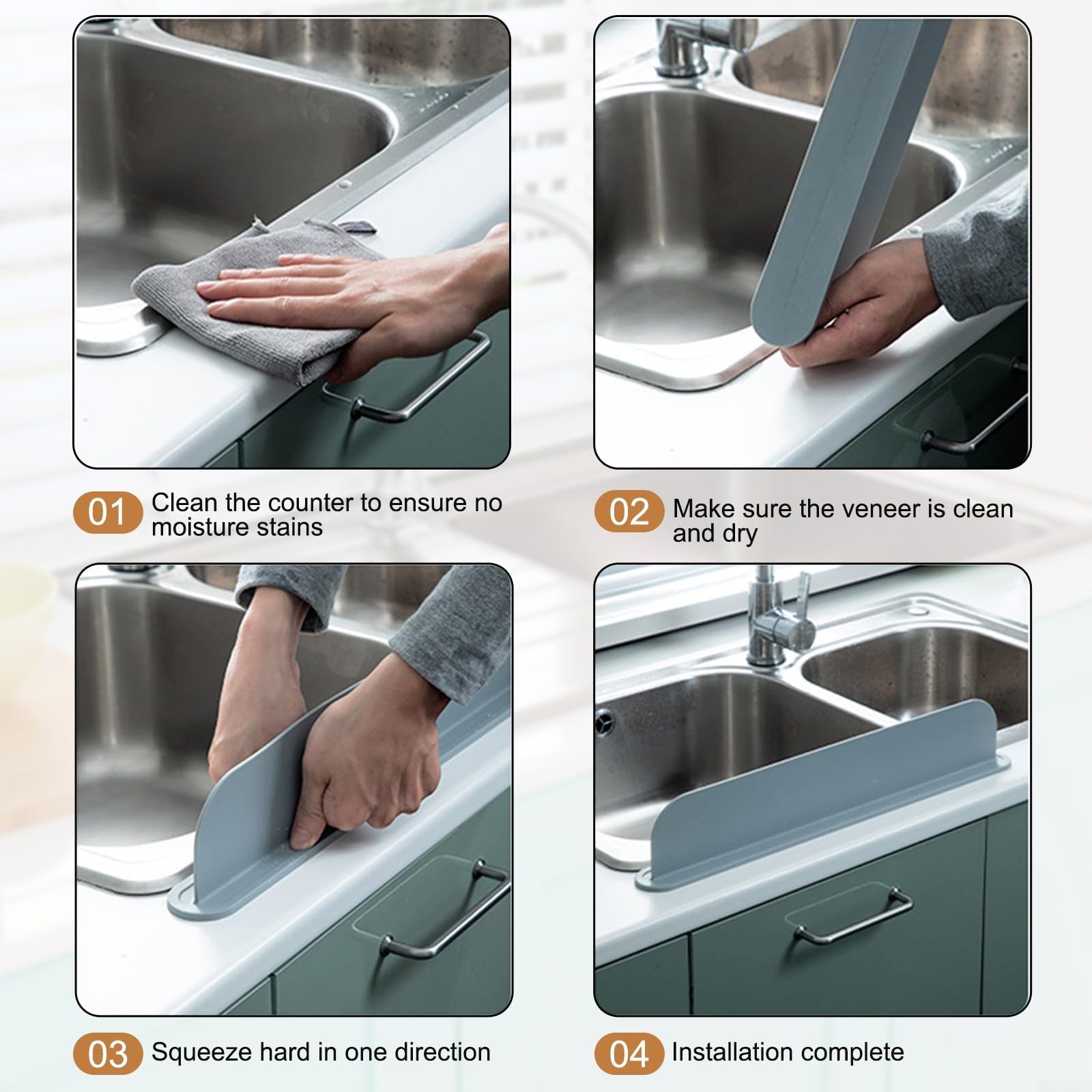 01 Clean the counter to ensure no moisture stains

02 Make sure the veneer is clean and dry

03 Squeeze hard in one direction

04 Installation complete