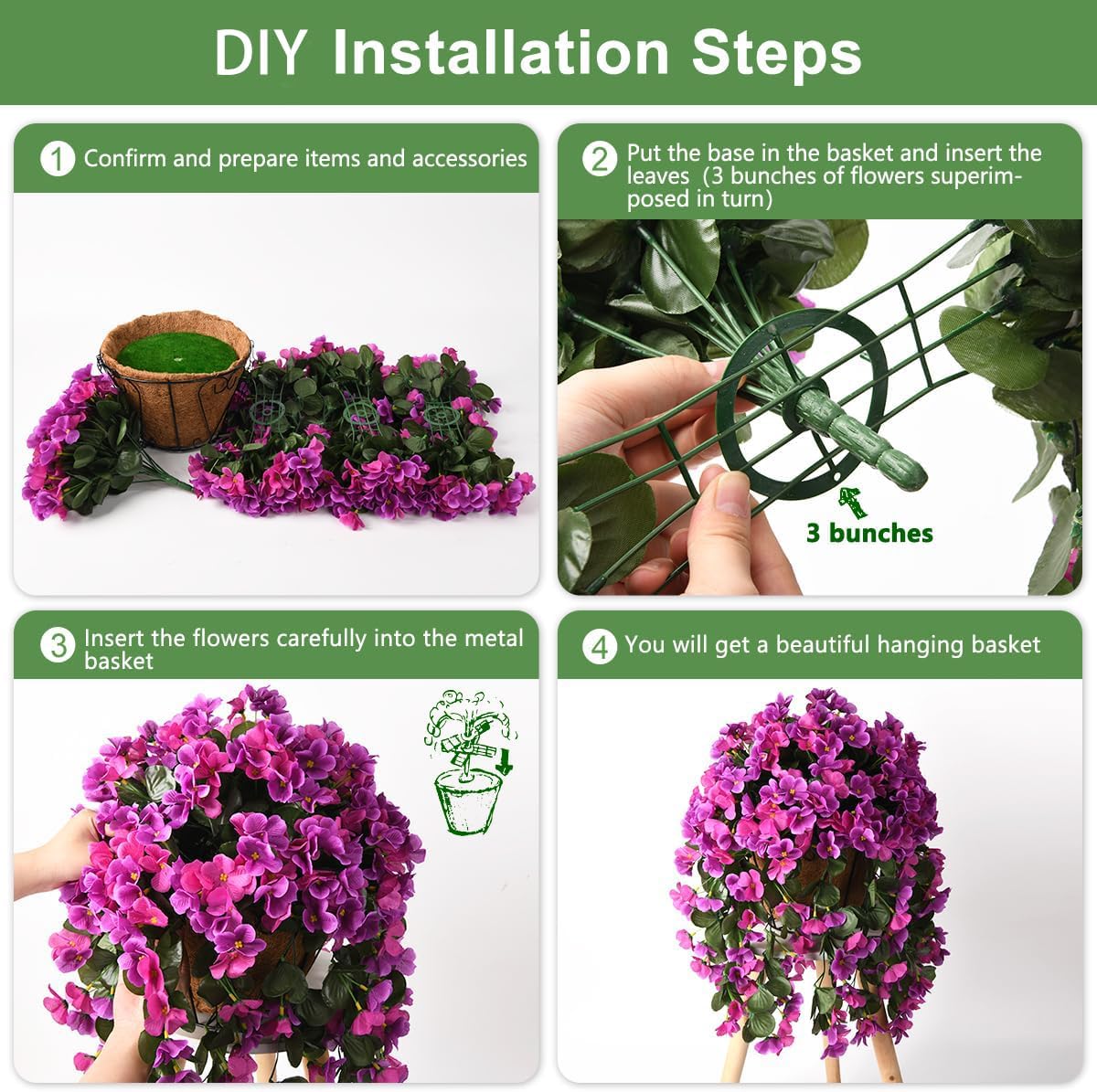 DIY Installation Steps

1 Confirm and prepare items and accessories

2 Put the base in the basket and insert the leaves (3 bunches of flowers superimposed in turn)

3 bunches

3 Insert the flowers carefully into the metal basket

4 You will get a beautiful hanging basket