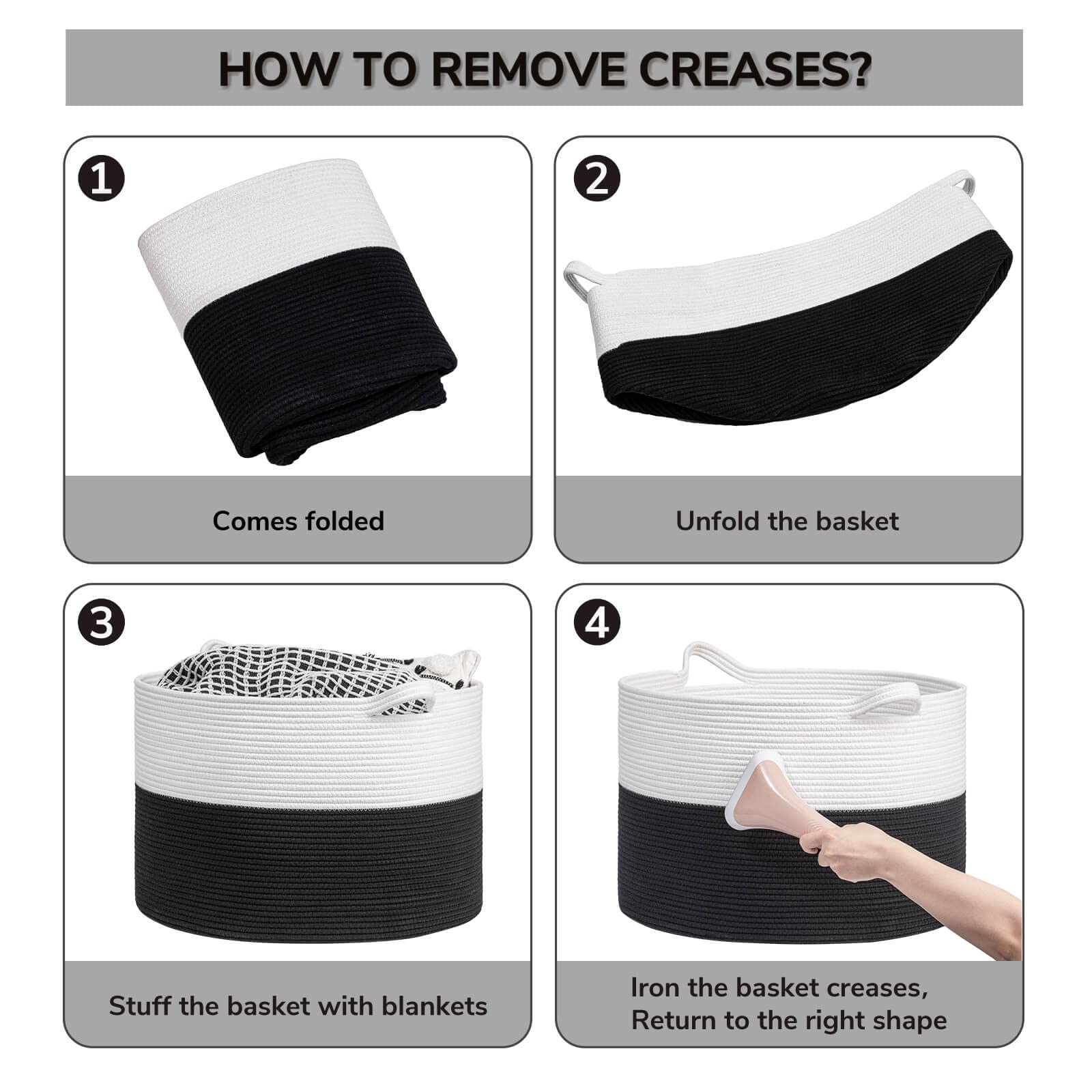 HOW TO REMOVE CREASES?

1

Comes folded

2

Unfold the basket

3

Stuff the basket with blankets

4

Iron the basket creases, Return to the right shape