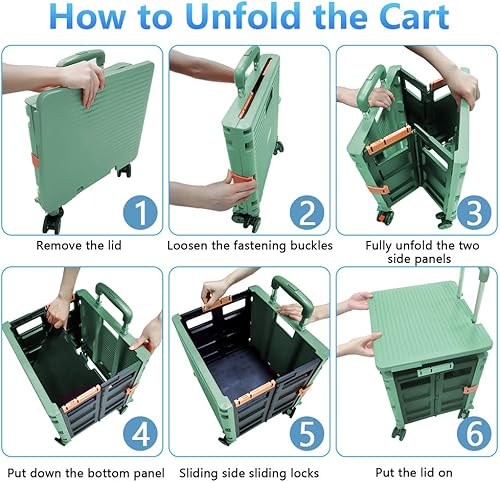 How to Unfold the Cart

1

Remove the lid

2

Loosen the fastening buckles

3

Fully unfold the two side panels

4

Put down the bottom panel

5

Sliding side sliding locks

6

Put the lid on