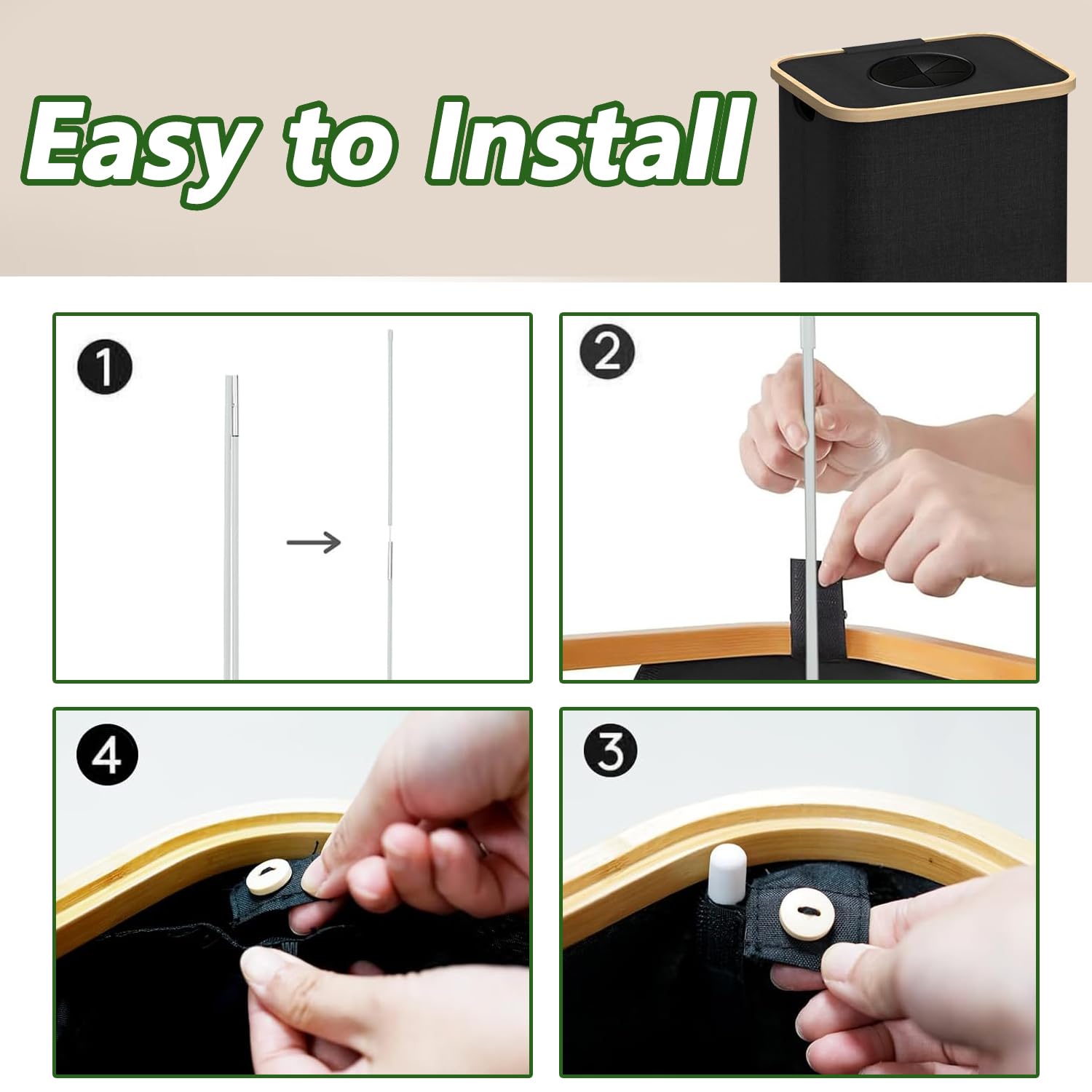 Easy to Install

1

2

4

3