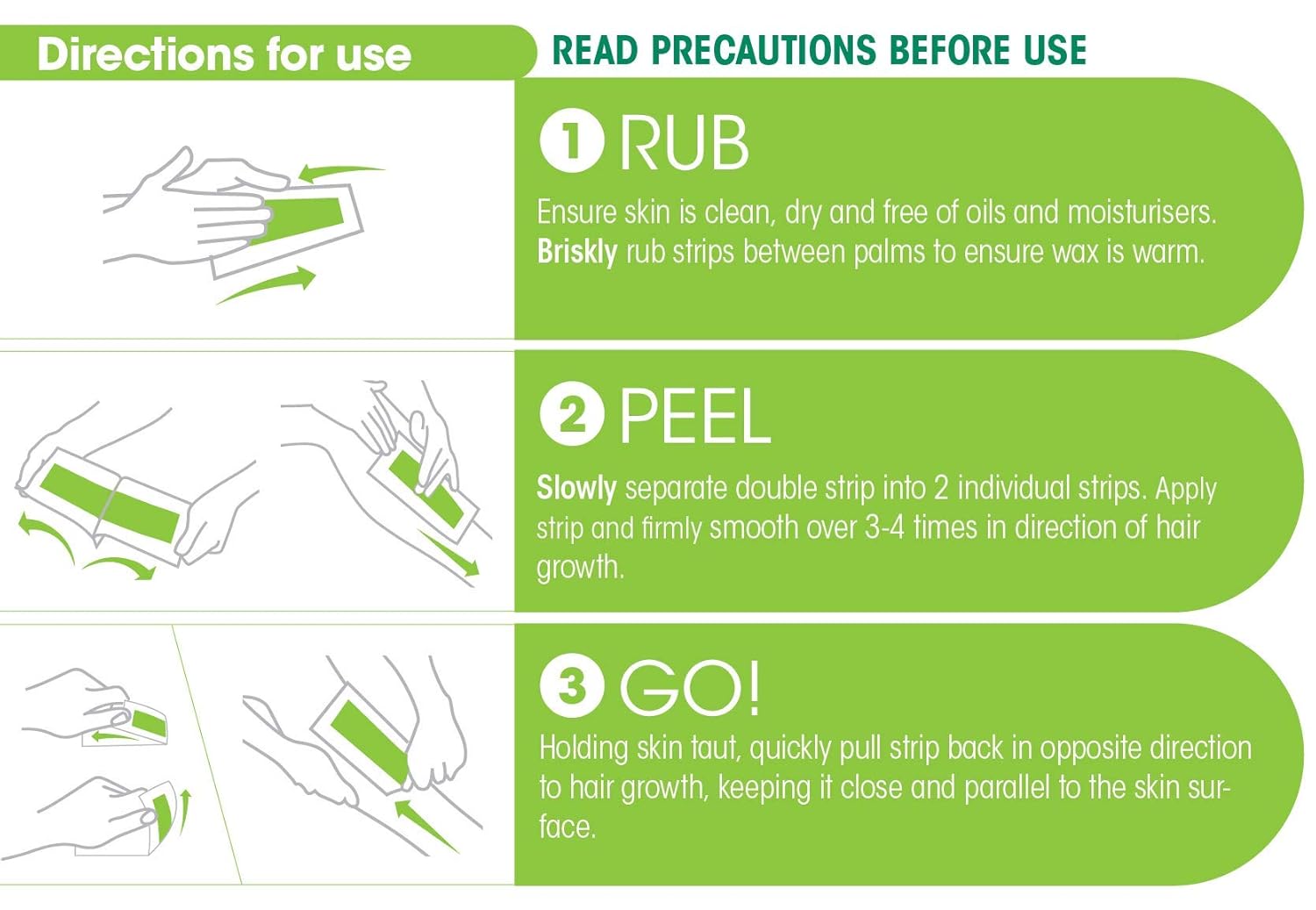 Directions for use

READ PRECAUTIONS BEFORE USE

1 RUB

Ensure skin is clean, dry and free of oils and moisturisers. Briskly rub strips between palms to ensure wax is warm.

2 PEEL

Slowly separate double strip into 2 individual strips. Apply strip and firmly smooth over 3-4 times in direction of hair growth.

3 GO!

Holding skin taut, quickly pull strip back in opposite direction to hair growth, keeping it close and parallel to the skin surface.