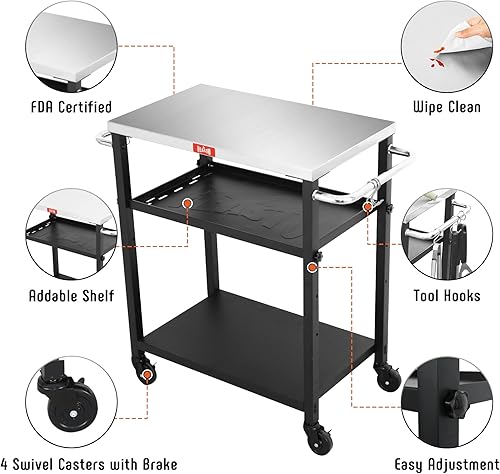 FDA Certified

Wipe Clean

Addable Shelf

Tool Hooks

4 Swivel Casters with Brake

Easy Adjustment