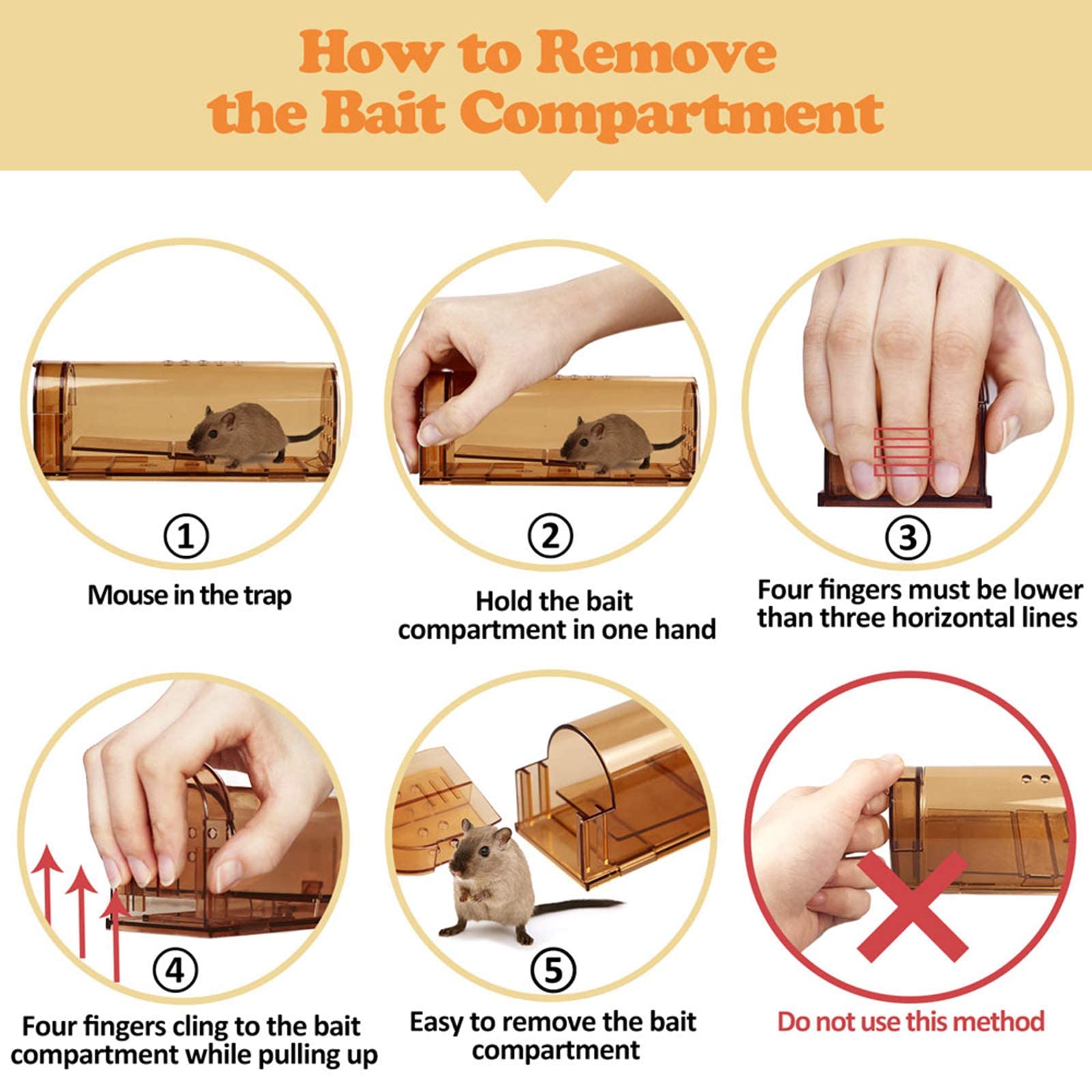 How to Remove the Bait Compartment

①

Mouse in the trap

②

Hold the bait compartment in one hand

③

Four fingers must be lower than three horizontal lines

④

Four fingers cling to the bait compartment while pulling up

⑤

Easy to remove the bait compartment

Do not use this method