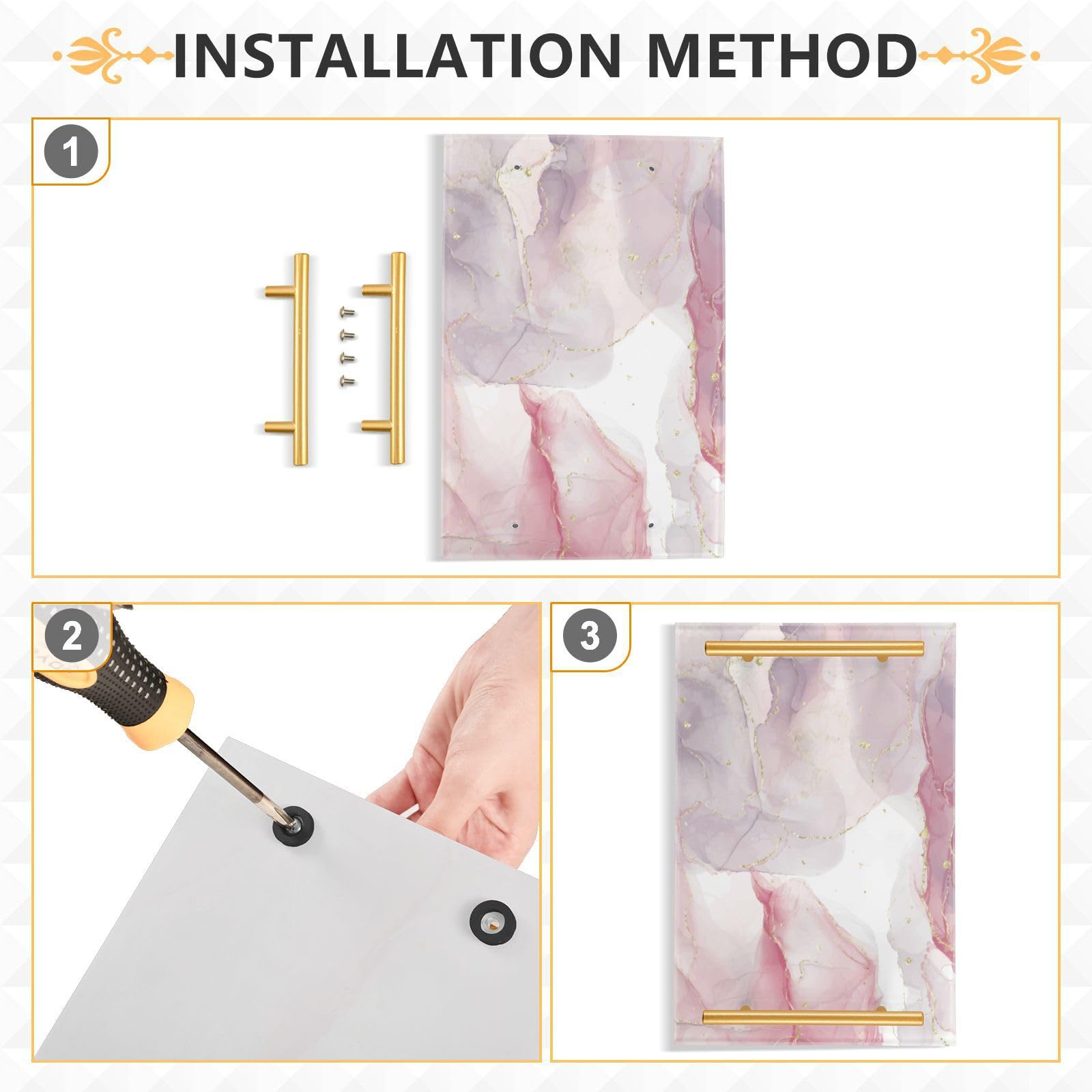 INSTALLATION METHOD

1

2

3