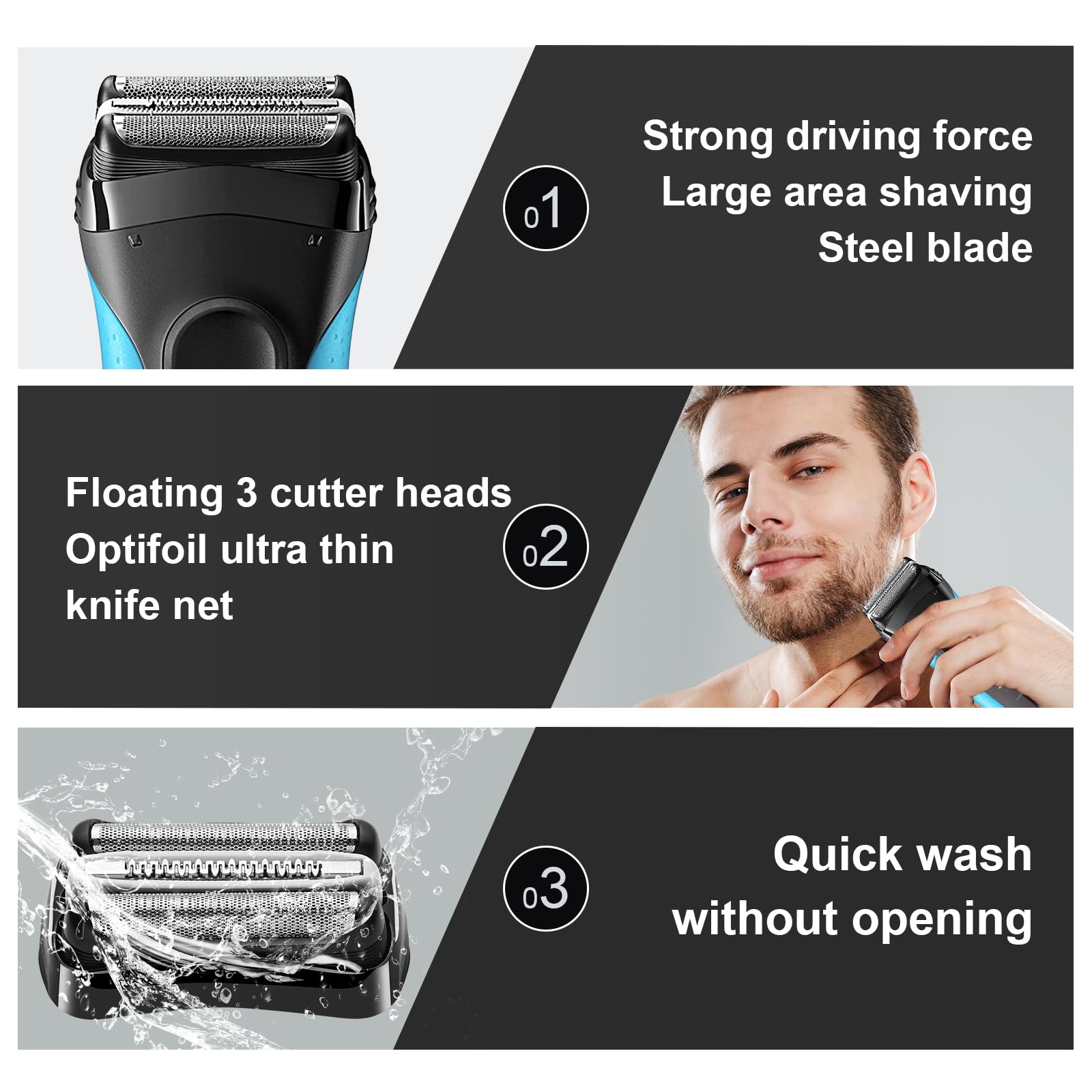 01

Strong driving force
Large area shaving
Steel blade

Floating 3 cutter heads
Optifoil ultra thin
knife net

02

03

Quick wash
without opening