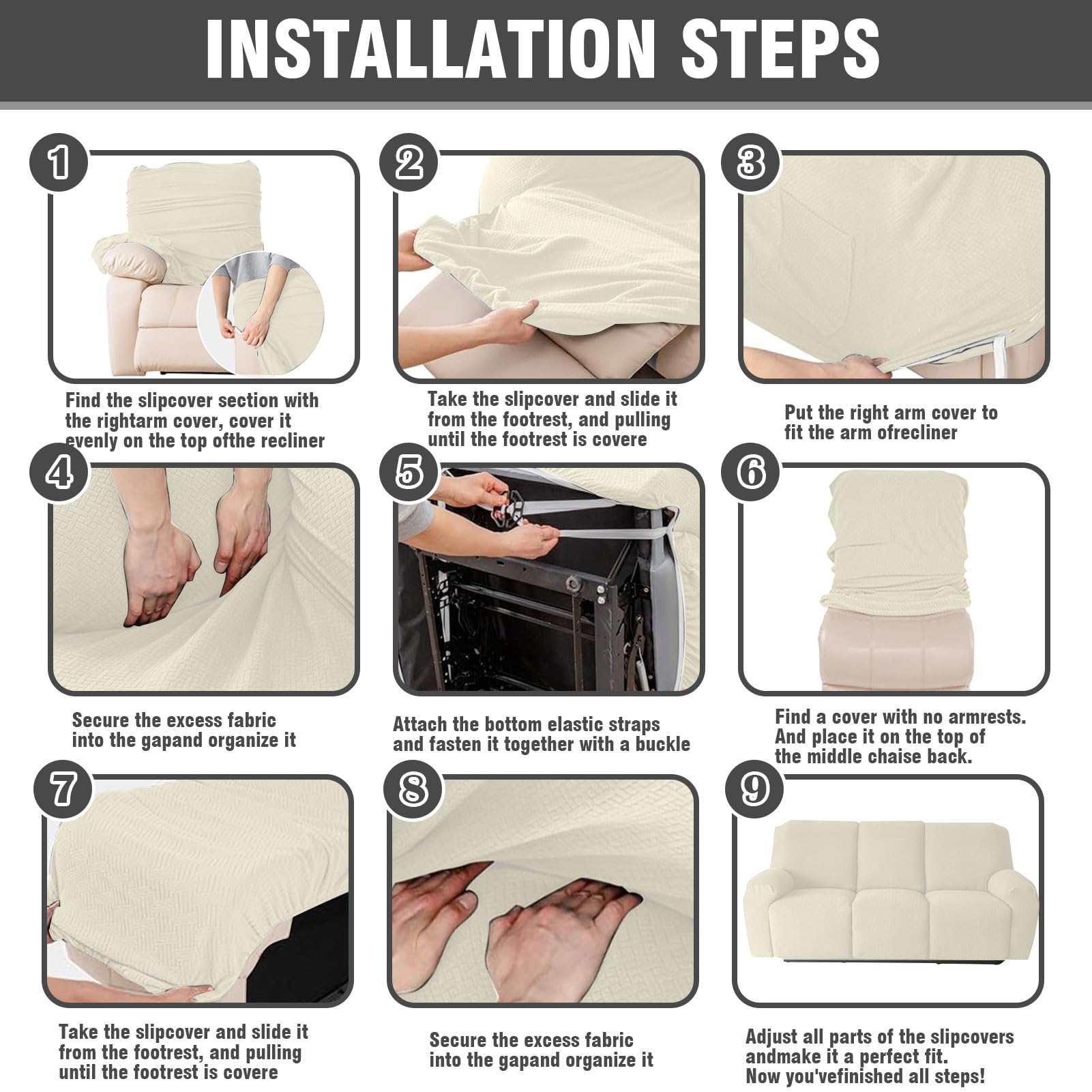 INSTALLATION STEPS

1

Find the slipcover section with the rightarm cover, cover it evenly on the top ofthe recliner

2

Take the slipcover and slide it from the footrest, and pulling until the footrest is covere

3

Put the right arm cover to fit the arm ofrecliner

4

Secure the excess fabric into the gapand organize it

5

Attach the bottom elastic straps and fasten it together with a buckle

6

Find a cover with no armrests. And place it on the top of the middle chaise back.

7

Take the slipcover and slide it from the footrest, and pulling until the footrest is covere

8

Secure the excess fabric into the gapand organize it

9

Adjust all parts of the slipcovers andmake it a perfect fit. Now you'vefinished all steps!