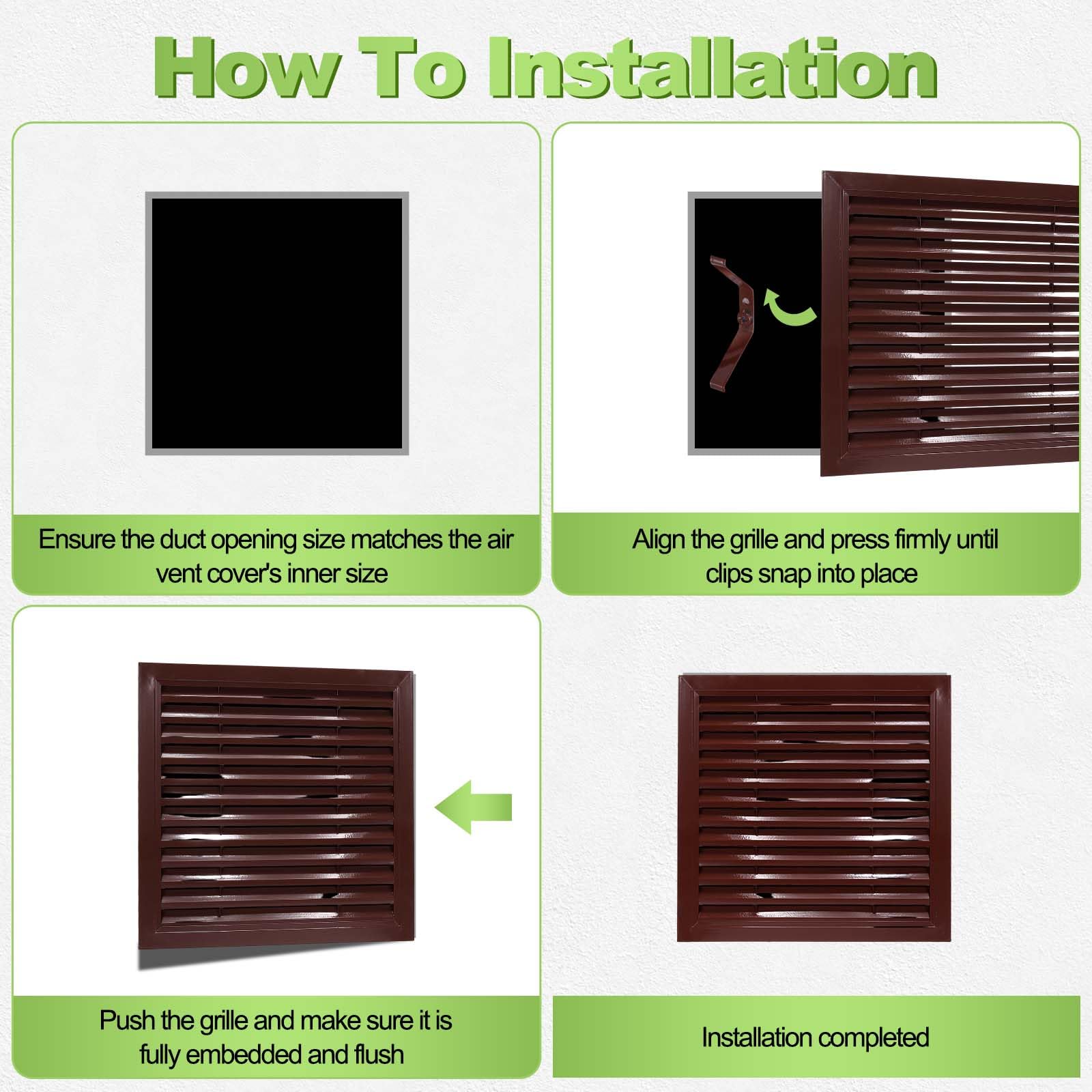 How To Installation

Ensure the duct opening size matches the air vent cover's inner size

Align the grille and press firmly until clips snap into place

Push the grille and make sure it is fully embedded and flush

Installation completed