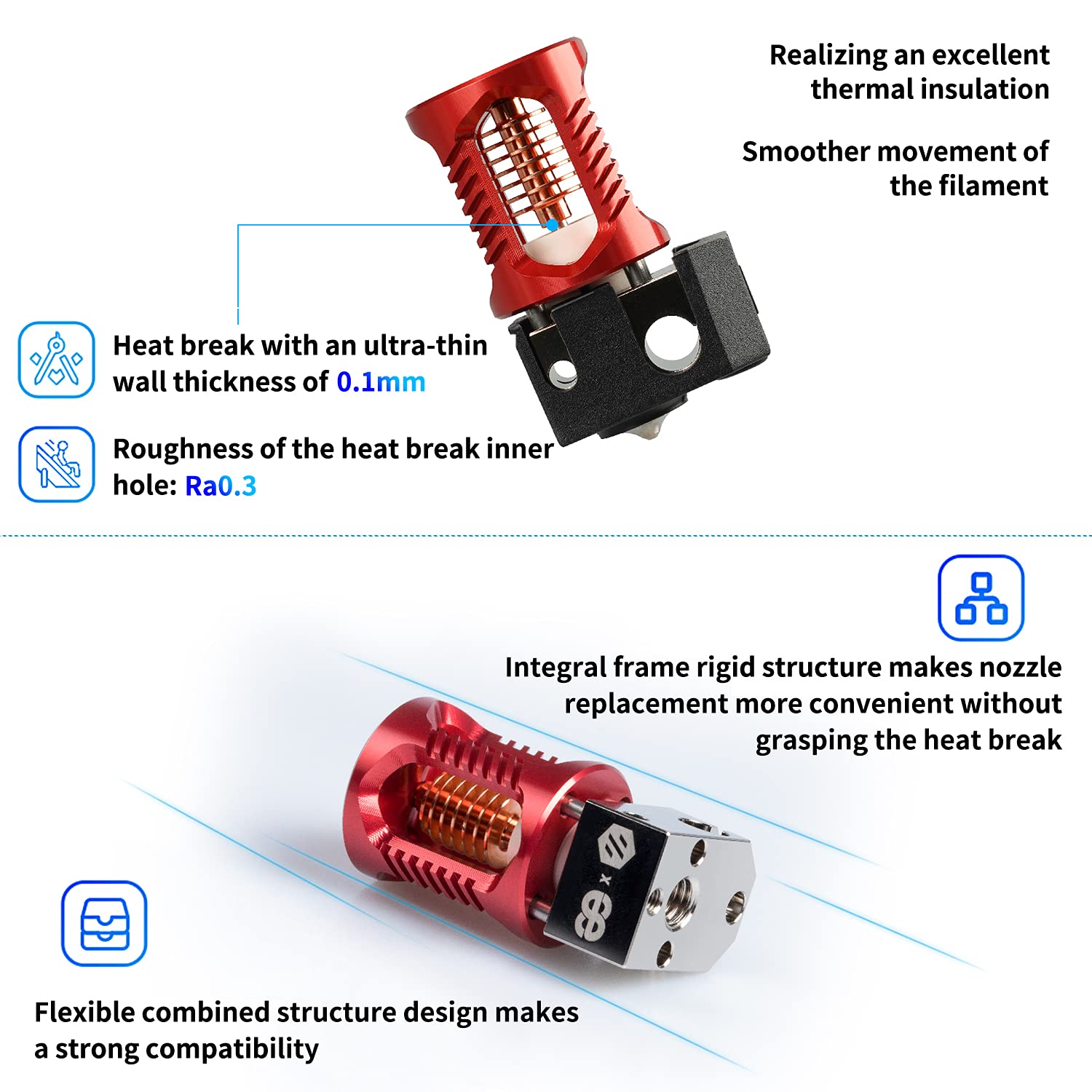 Realizing an excellent thermal insulation

Smoother movement of the filament

Heat break with an ultra-thin wall thickness of 0.1mm

Roughness of the heat break inner hole: Ra0.3

Integral frame rigid structure makes nozzle replacement more convenient without grasping the heat break

Flexible combined structure design makes a strong compatibility