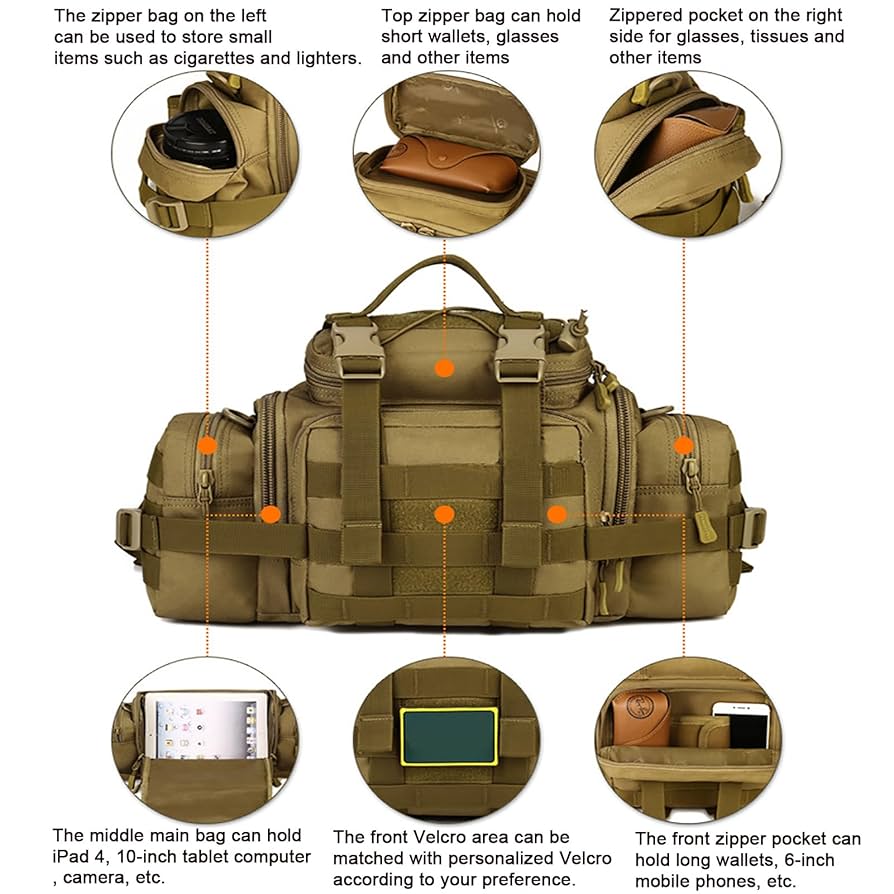 The zipper bag on the left can be used to store small items such as cigarettes and lighters.

Top zipper bag can hold short wallets, glasses and other items

Zippered pocket on the right side for glasses, tissues and other items

The middle main bag can hold iPad 4, 10-inch tablet computer , camera, etc.

The front Velcro area can be matched with personalized Velcro according to your preference.

The front zipper pocket can hold long wallets, 6-inch mobile phones, etc.