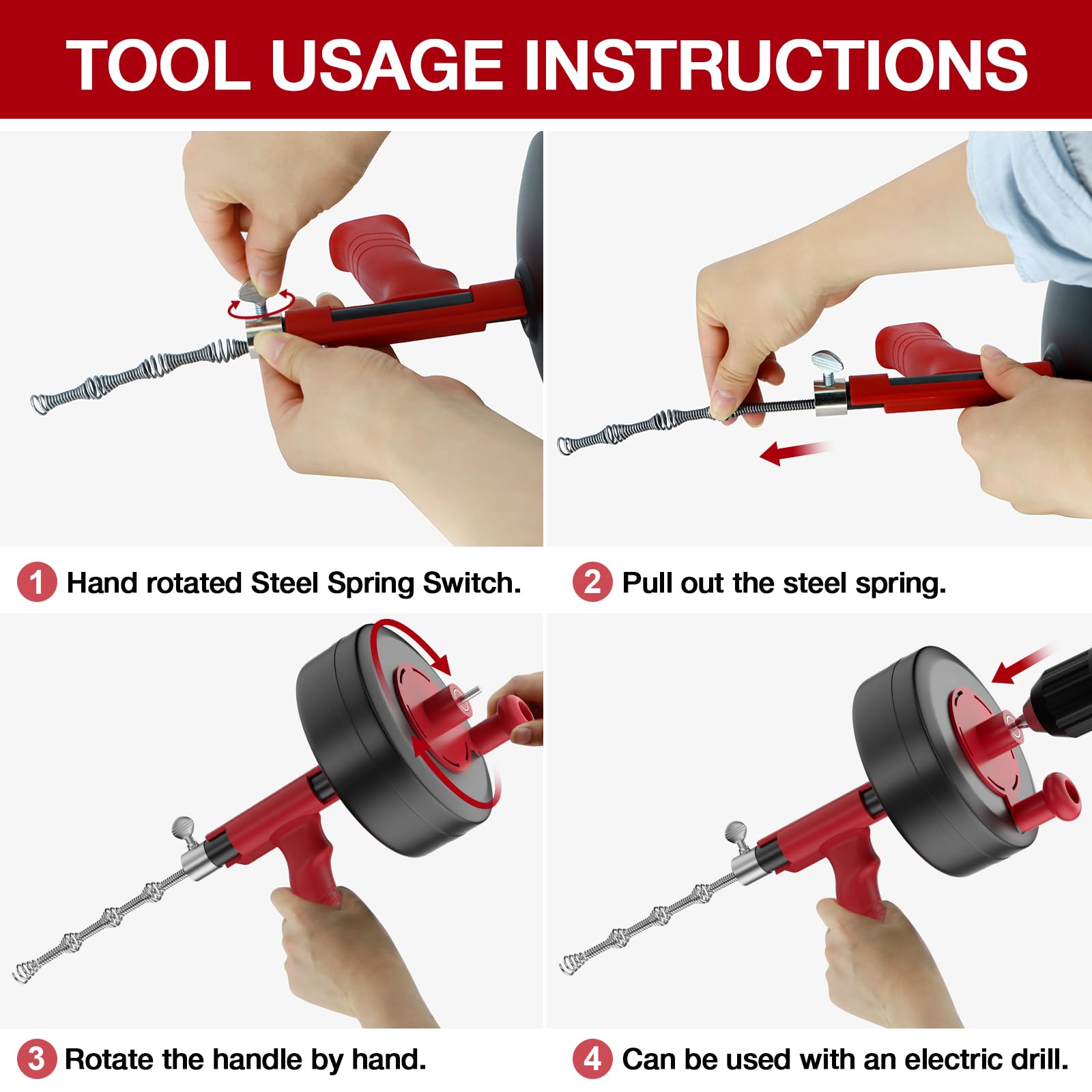 TOOL USAGE INSTRUCTIONS

1 Hand rotated Steel Spring Switch.

2 Pull out the steel spring.

3 Rotate the handle by hand.

4 Can be used with an electric drill.