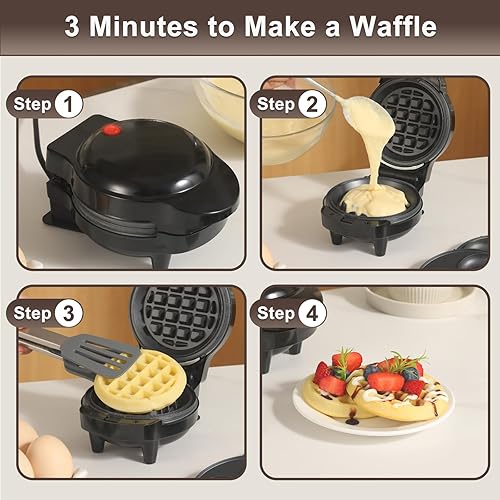 3 Minutes to Make a Waffle

Step 1

Step 2

Step 3

Step 4