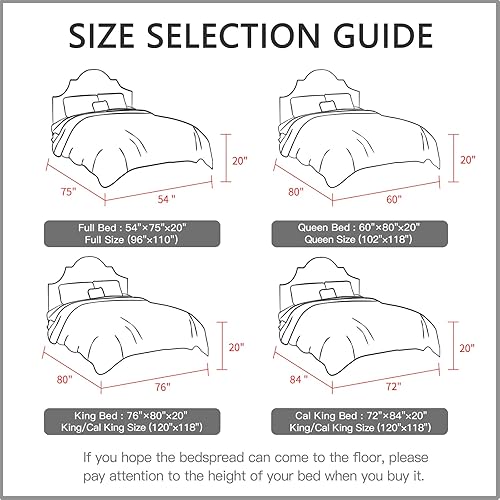 SIZE SELECTION GUIDE

20"
75"
54 "

Full Bed : 54"×75"×20"
Full Size (96"×110")

20"
80"
60"

Queen Bed : 60"×80"×20"
Queen Size (102"×118")

20"
80"
76"

King Bed : 76"×80"×20"
King/Cal King Size (120"×118")

20"
84 "
72"

Cal King Bed : 72"×84"×20"
King/Cal King Size (120"×118")

If you hope the bedspread can come to the floor, please pay attention to the height of your bed when you buy it.