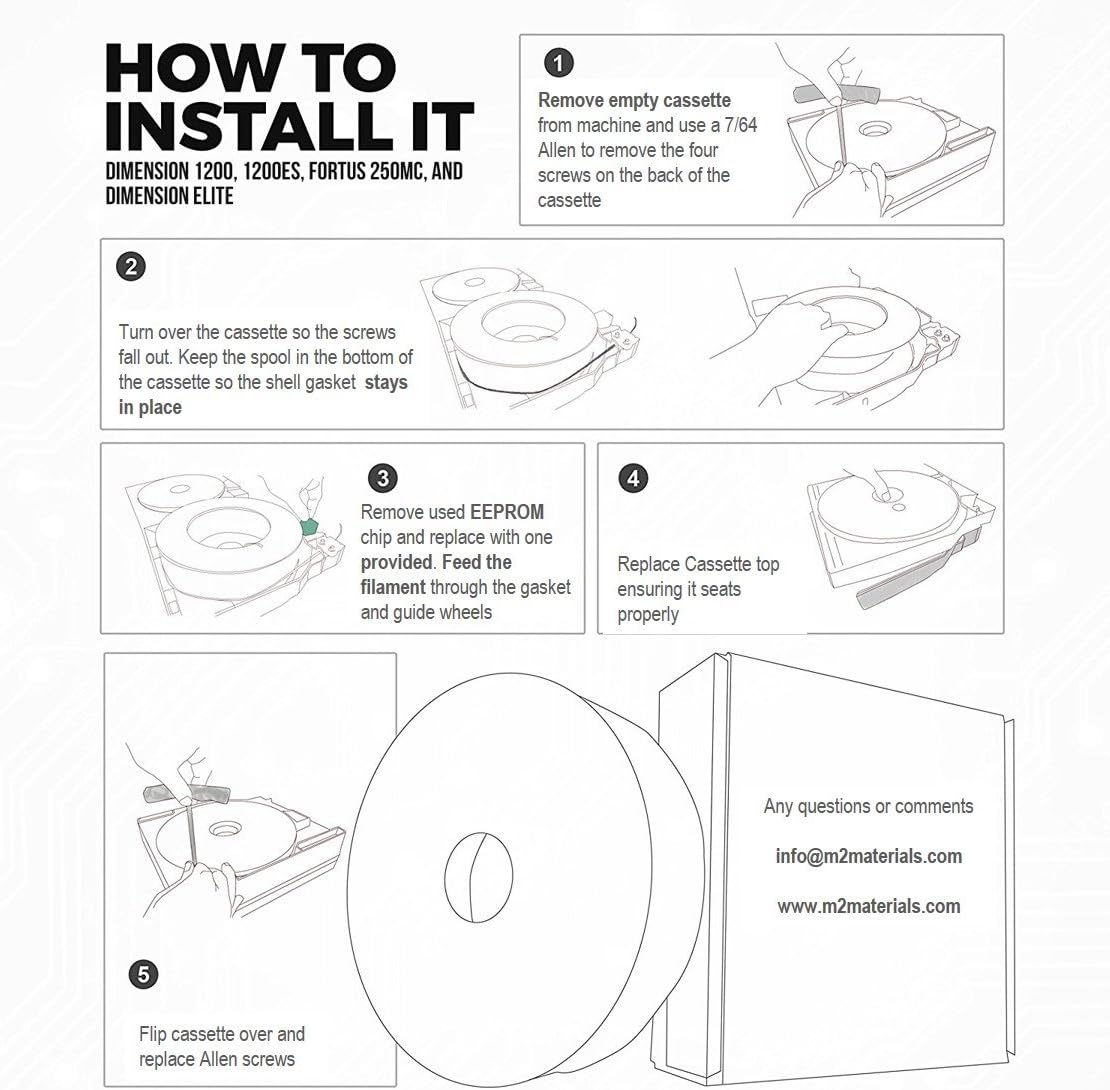 HOW TO INSTALL IT

DIMENSION 1200, 1200ES, FORTUS 250MC, AND DIMENSION ELITE

1

Remove empty cassette from machine and use a 7/64 Allen to remove the four screws on the back of the cassette

2

Turn over the cassette so the screws fall out. Keep the spool in the bottom of the cassette so the shell gasket stays in place

3

Remove used EEPROM chip and replace with one provided. Feed the filament through the gasket and guide wheels

4

Replace Cassette top ensuring it seats properly

5

Flip cassette over and replace Allen screws

Any questions or comments

info@m2materials.com

www.m2materials.com