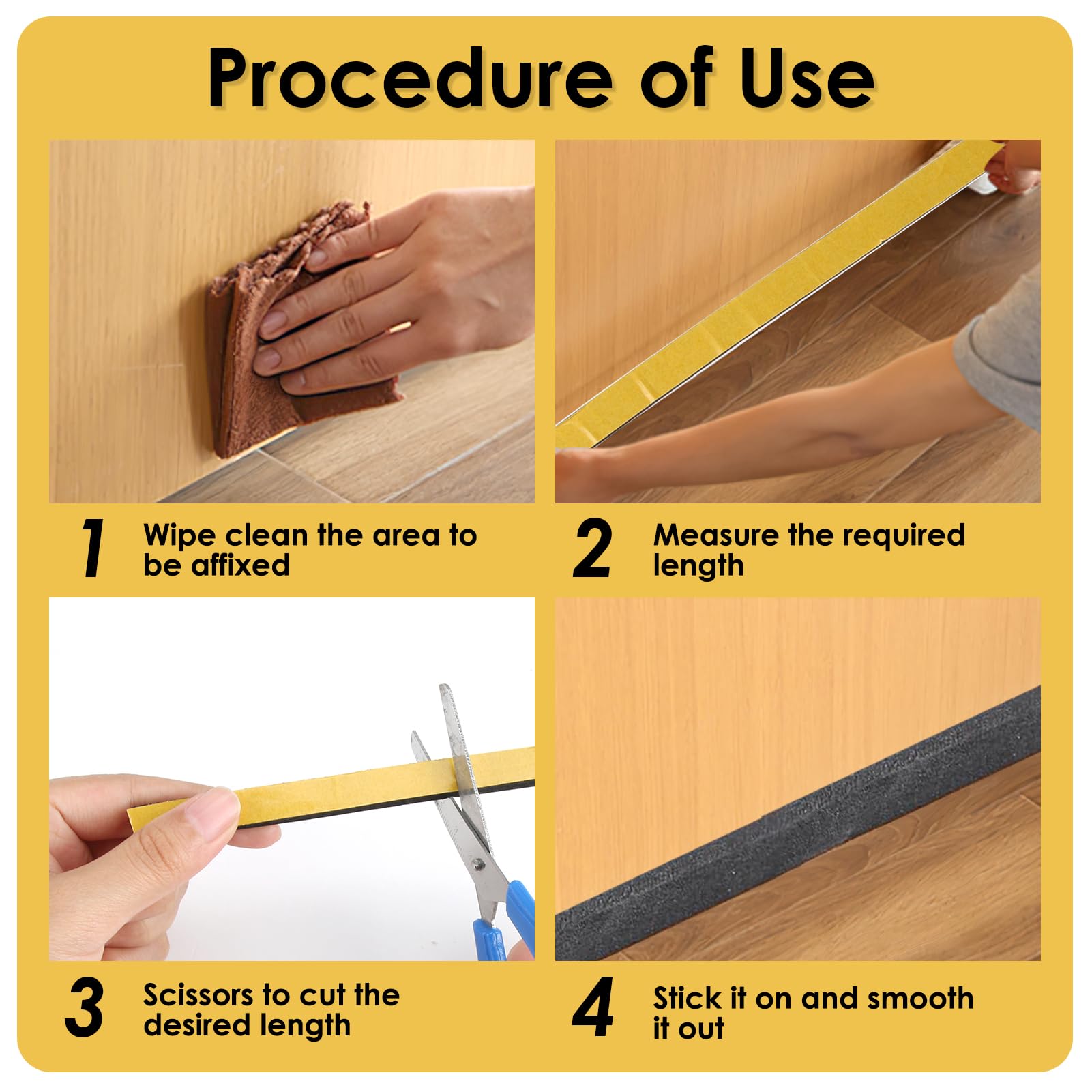 Procedure of Use

1 Wipe clean the area to be affixed

2 Measure the required length

3 Scissors to cut the desired length

4 Stick it on and smooth it out