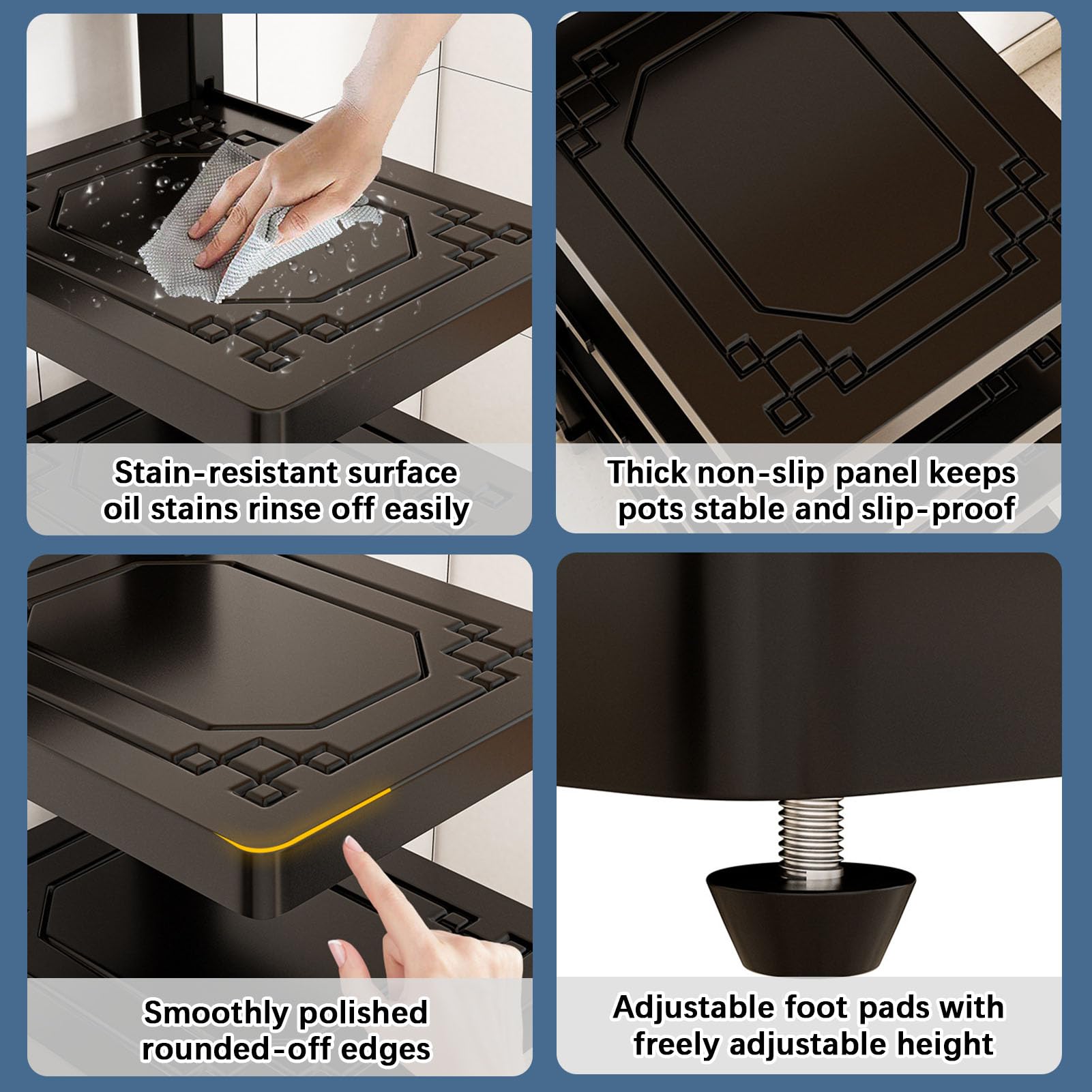 Stain-resistant surface oil stains rinse off easily

Thick non-slip panel keeps pots stable and slip-proof

Smoothly polished rounded-off edges

Adjustable foot pads with freely adjustable height