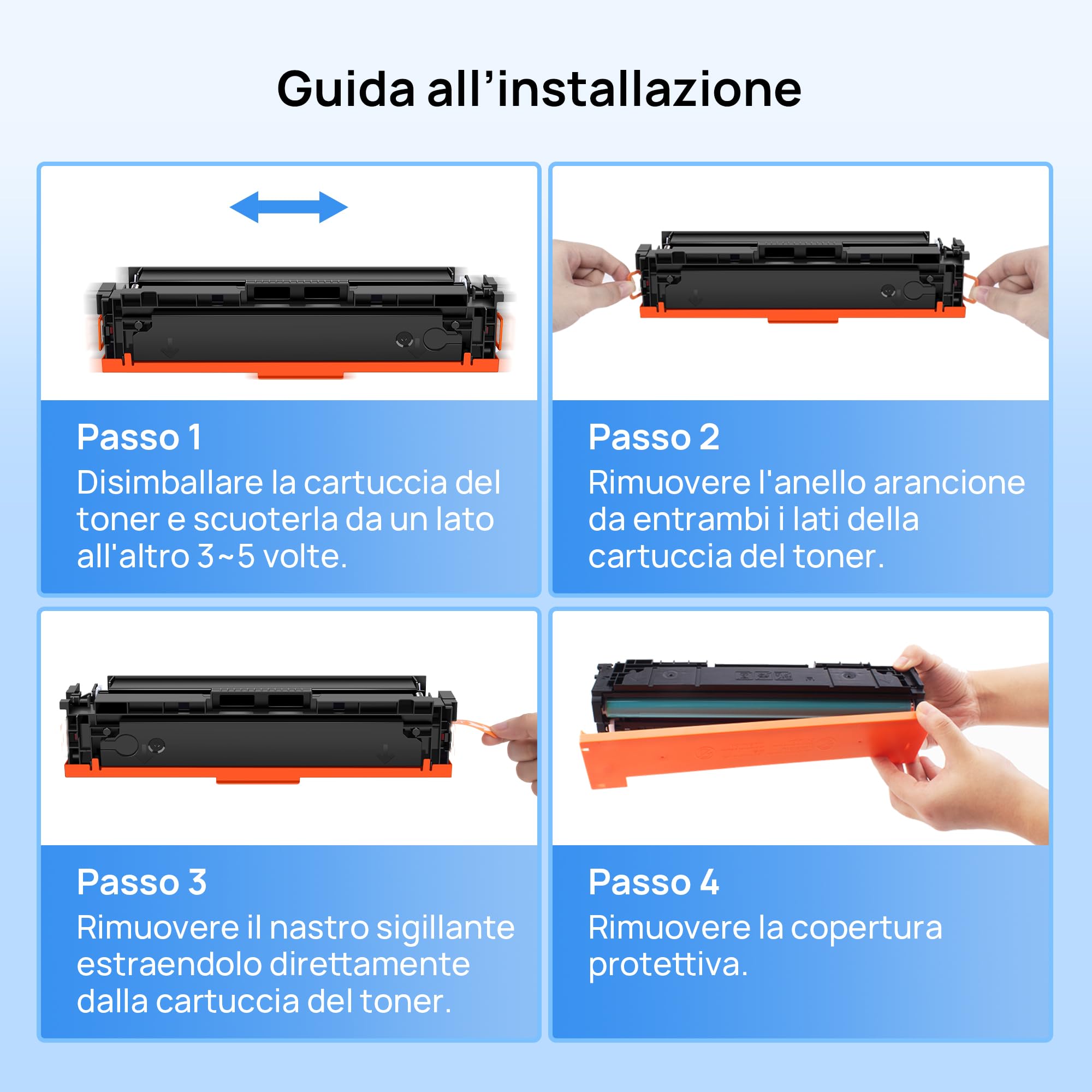 Guida all’installazione

Passo 1
Disimballare la cartuccia del toner e scuoterla da un lato all'altro 3~5 volte.

Passo 2
Rimuovere l'anello arancione da entrambi i lati della cartuccia del toner.

Passo 3
Rimuovere il nastro sigillante estraendolo direttamente dalla cartuccia del toner.

Passo 4
Rimuovere la copertura protettiva.