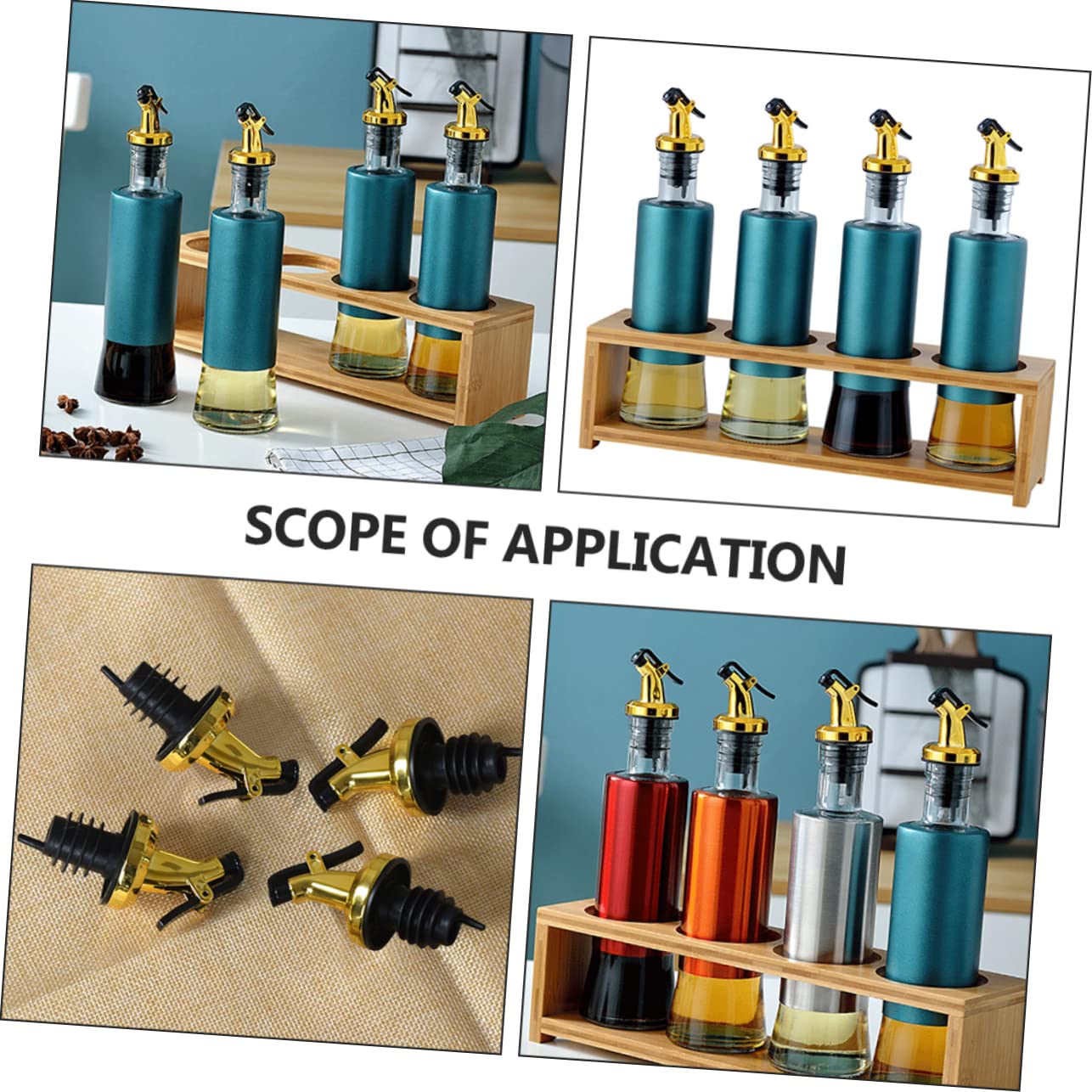 SCOPE OF APPLICATION