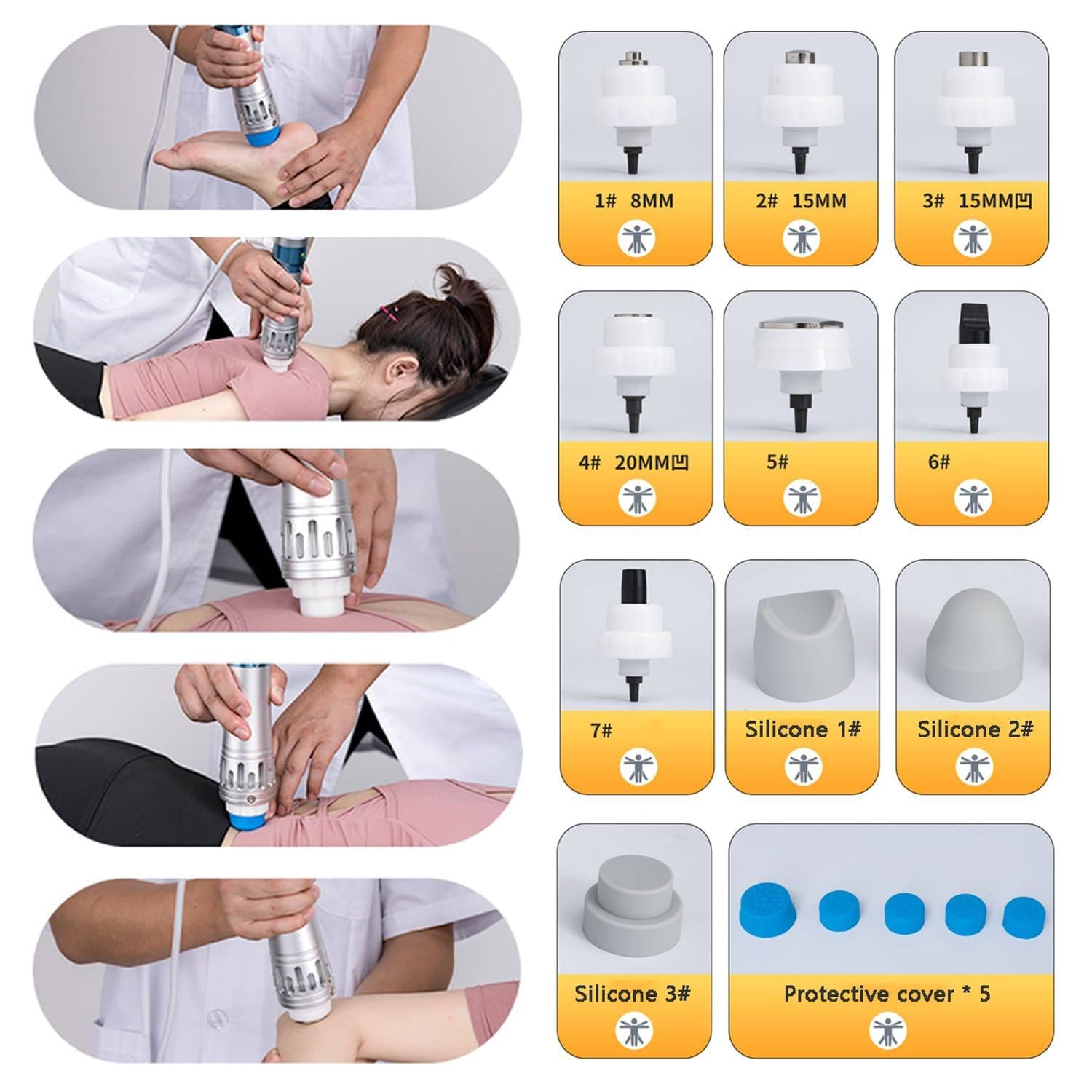 1# 8MM

2# 15MM

3# 15MM凹

4# 20MM凹

5#

6#

7#

Silicone 1#

Silicone 2#

Silicone 3#

Protective cover * 5