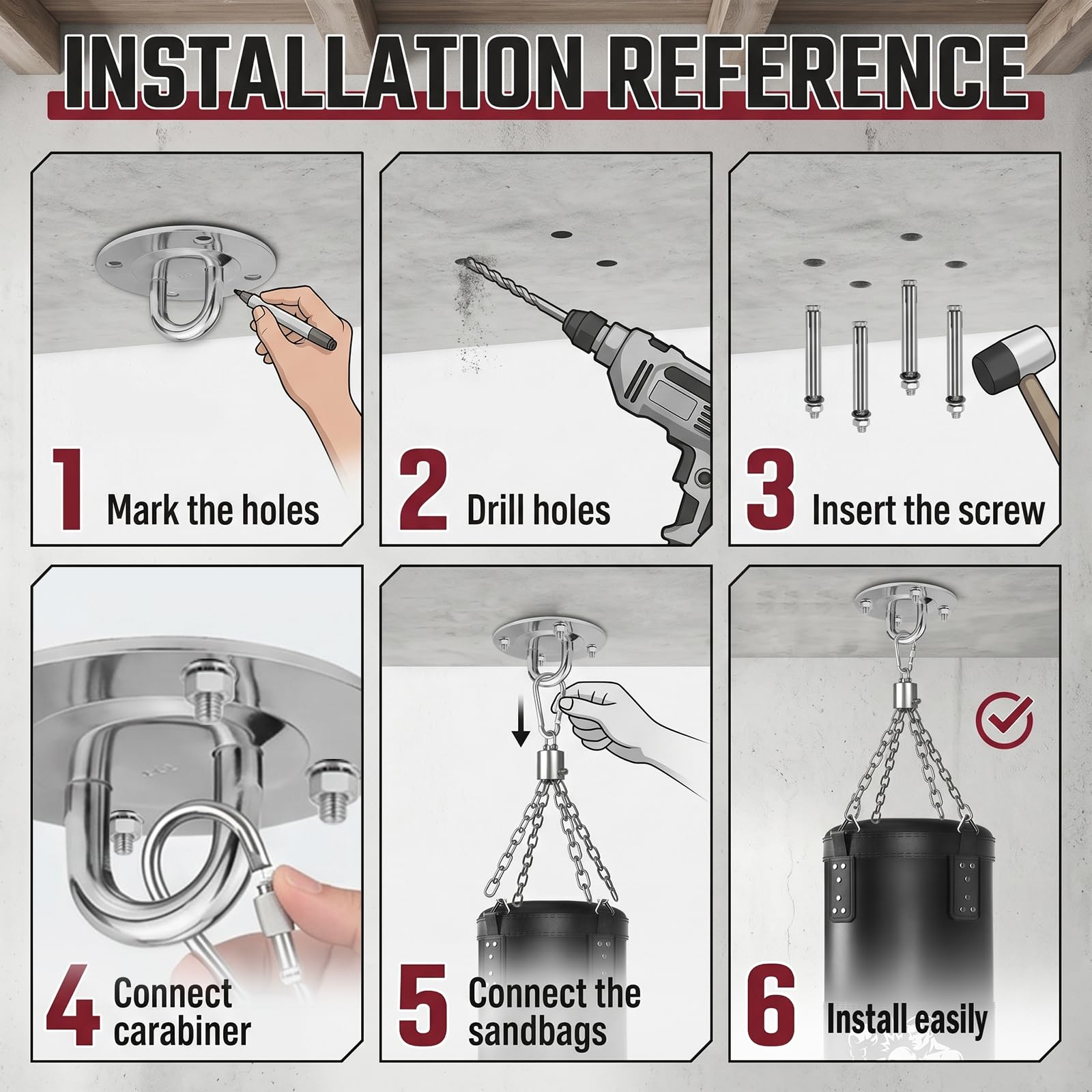 INSTALLATION REFERENCE

1 Mark the holes

2 Drill holes

3 Insert the screw

4 Connect carabiner

5 Connect the sandbags

6 Install easily