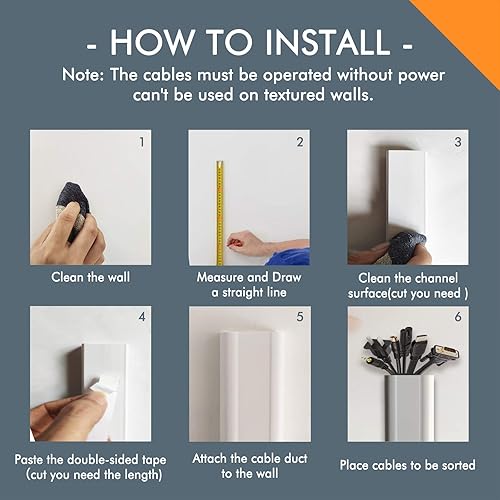 - HOW TO INSTALL -

Note: The cables must be operated without power can't be used on textured walls.

1

Clean the wall

2

Measure and Draw a straight line

3

Clean the channel surface(cut you need )

4

Paste the double-sided tape (cut you need the length)

5

Attach the cable duct to the wall

6

Place cables to be sorted